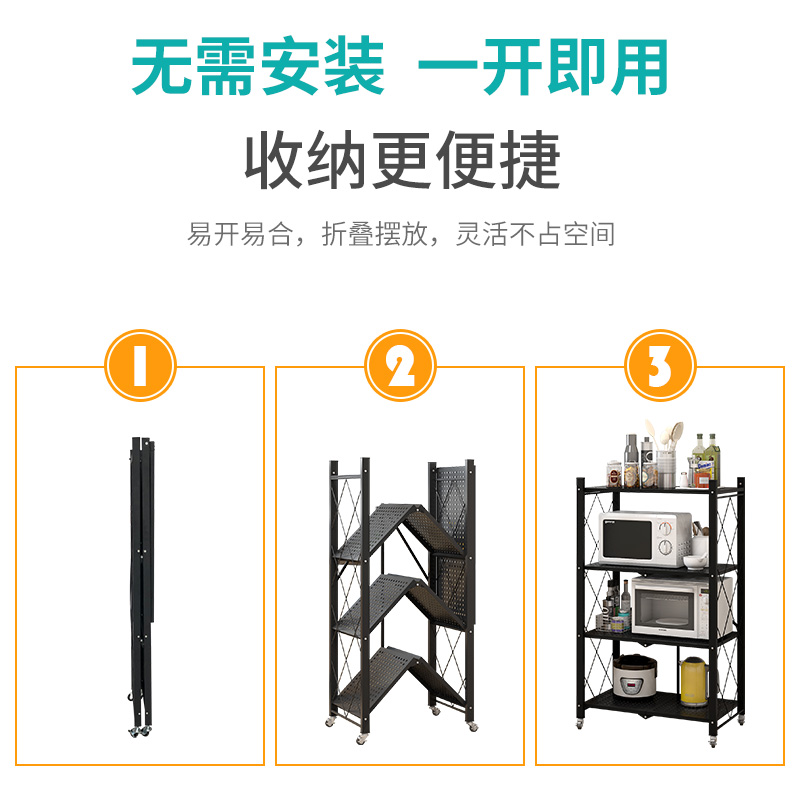 无需安装 一开即用

收纳更便捷

易开易合，折叠摆放，灵活不占空间

1

2

3