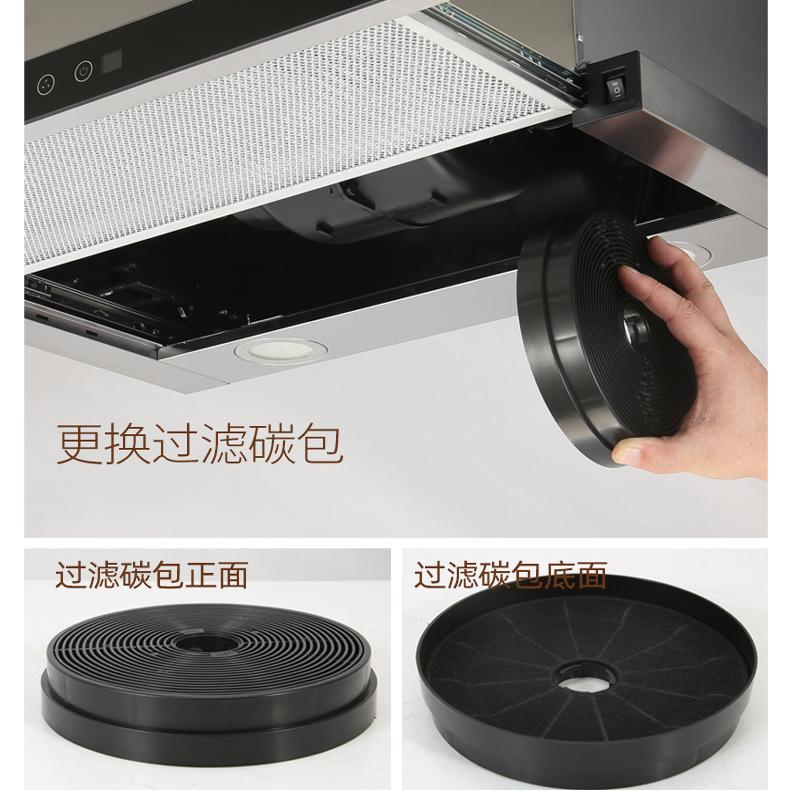 更换过滤碳包

过滤碳包正面

过滤碳包底面