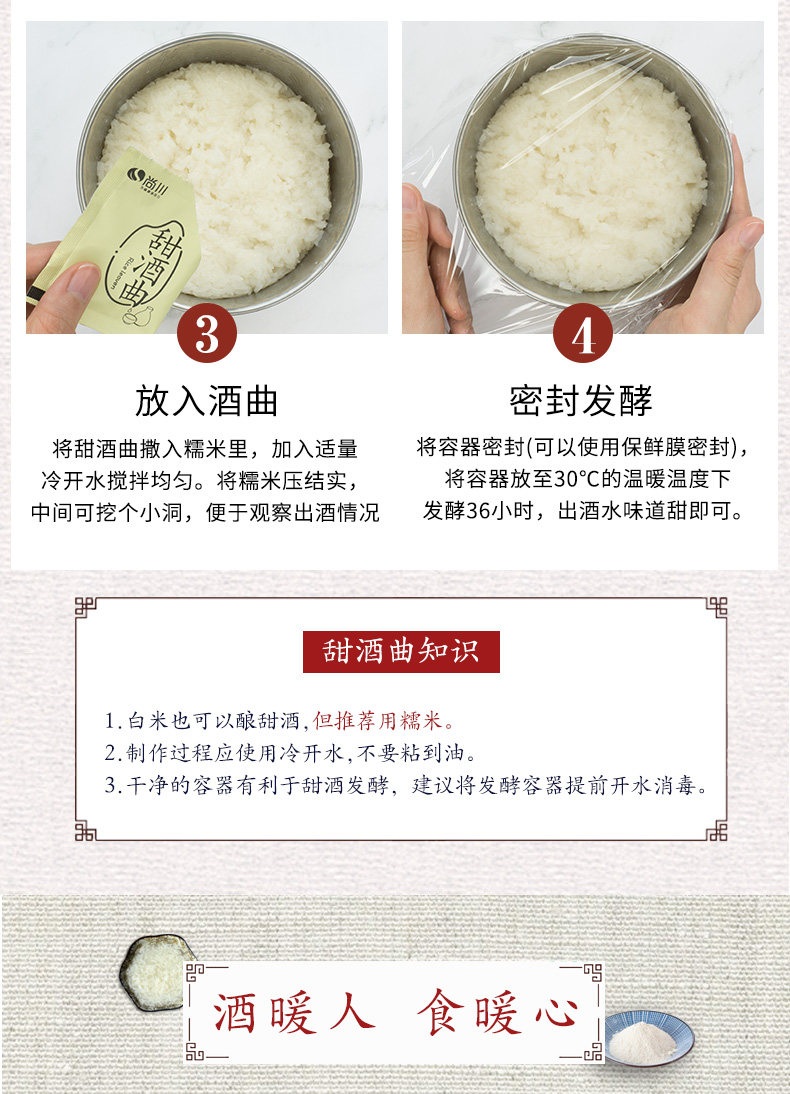 尚川

甜酒曲

Rice leaven

3

放入酒曲

将甜酒曲撒入糯米里，加入适量冷开水搅拌均匀。将糯米压结实，中间可挖个小洞，便于观察出酒情况

4

密封发酵

将容器密封(可以使用保鲜膜密封)，将容器放至30°C的温暖温度下发酵36小时，出酒水味道甜即可。

甜酒曲知识

1.白米也可以酿甜酒，但推荐用糯米。
2.制作过程应使用冷开水，不要粘到油。
3.干净的容器有利于甜酒发酵，建议将发酵容器提前开水消毒。

酒暖人 食暖心