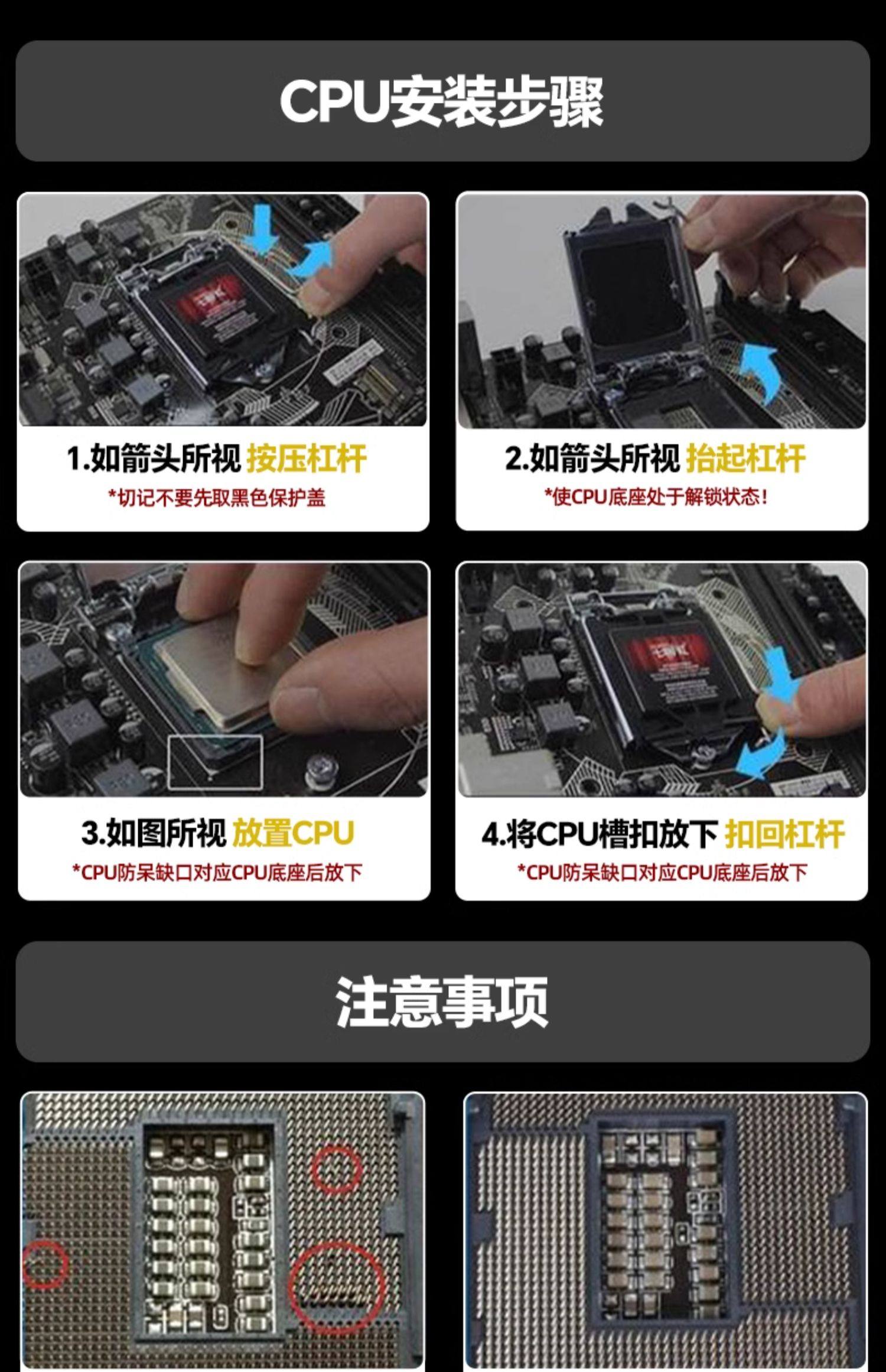 CPU安装步骤

1.如箭头所视 按压杠杆
*切记不要先取黑色保护盖

2.如箭头所视 抬起杠杆
*使CPU底座处于解锁状态!

3.如图所视 放置CPU
*CPU防呆缺口对应CPU底座后放下

4.将CPU槽扣放下 扣回杠杆
*CPU防呆缺口对应CPU底座后放下

注意事项