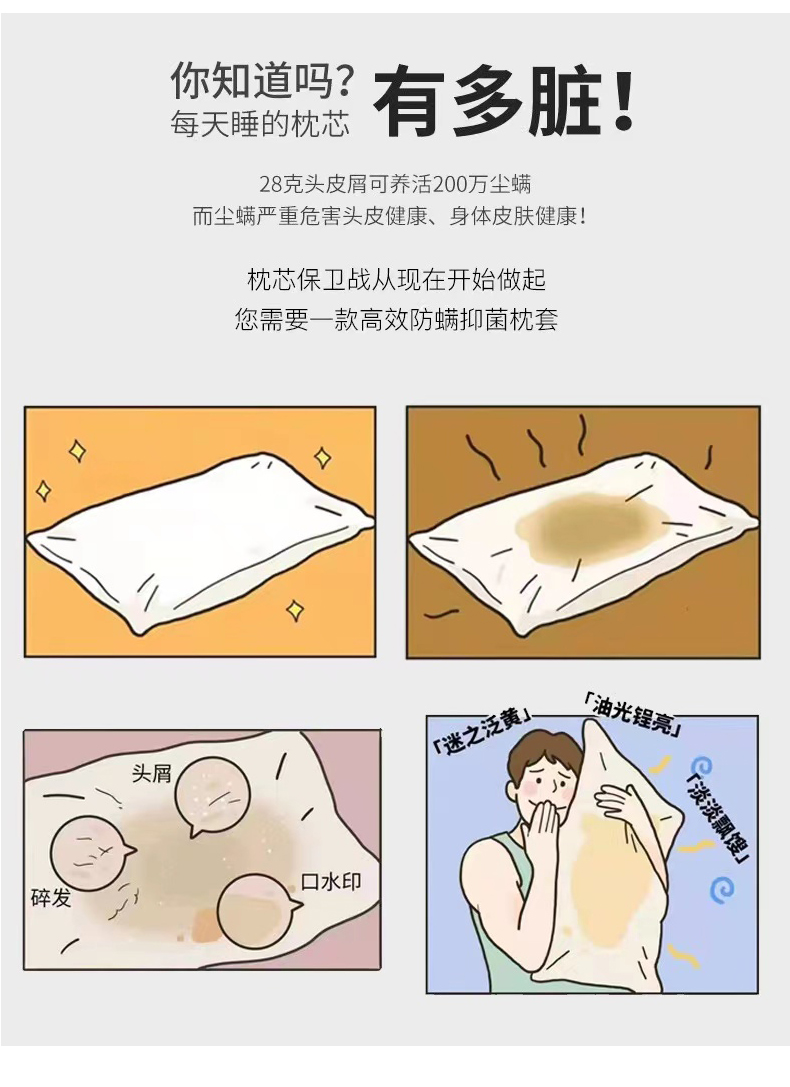 你知道吗？
每天睡的枕芯 有多脏！

28克头皮屑可养活200万尘螨
而尘螨严重危害头皮健康、身体皮肤健康！

枕芯保卫战从现在开始做起
您需要一款高效防螨抑菌枕套

头屑

碎发

口水印

「迷之泛黄」

「油光锃亮」

「淡淡飘馊」