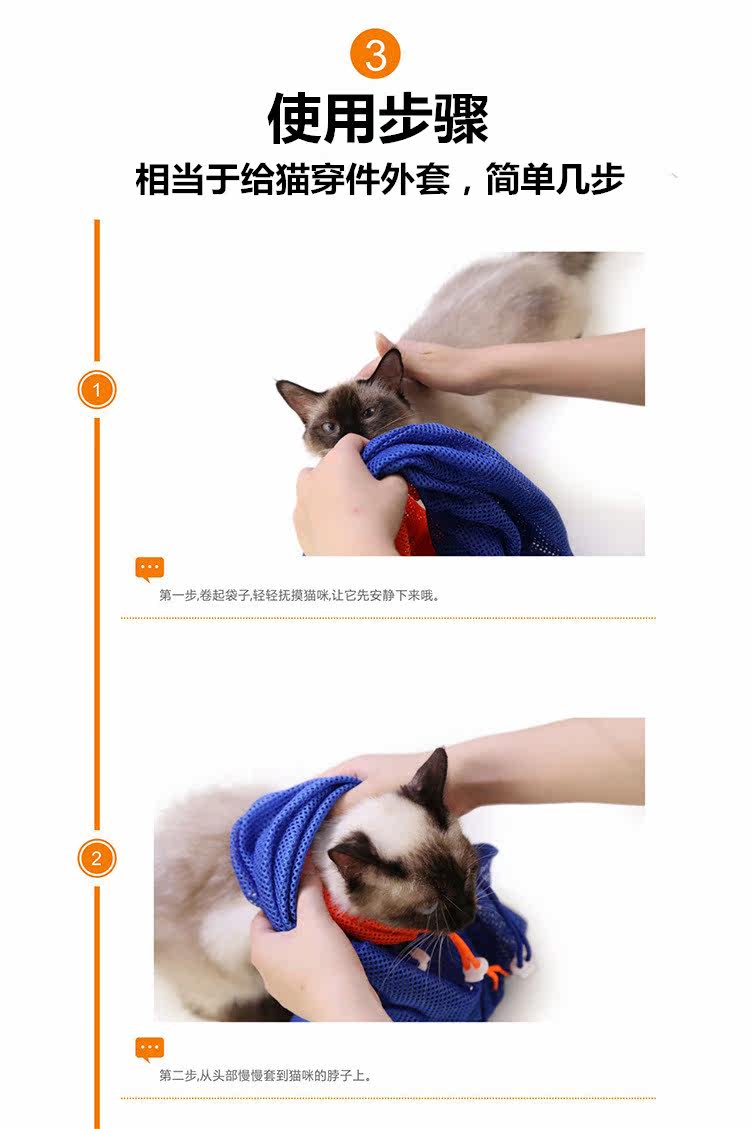 3

使用步骤

相当于给猫穿件外套，简单几步

1

第一步,卷起袋子,轻轻抚摸猫咪,让它先安静下来哦。

2

第二步,从头部慢慢套到猫咪的脖子上。