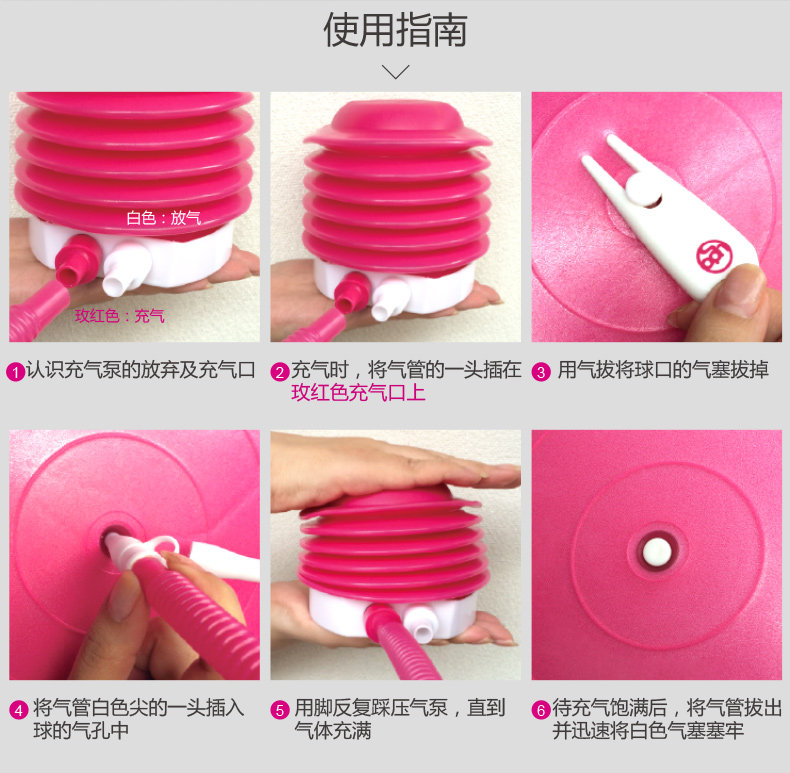 使用指南

白色：放气

玫红色：充气

1 认识充气泵的放弃及充气口

2 充气时，将气管的一头插在玫红色充气口上

3 用气拔将球口的气塞拔掉

4 将气管白色尖的一头插入球的气孔中

5 用脚反复踩压气泵，直到气体充满

6 待充气饱满后，将气管拔出并迅速将白色气塞塞牢