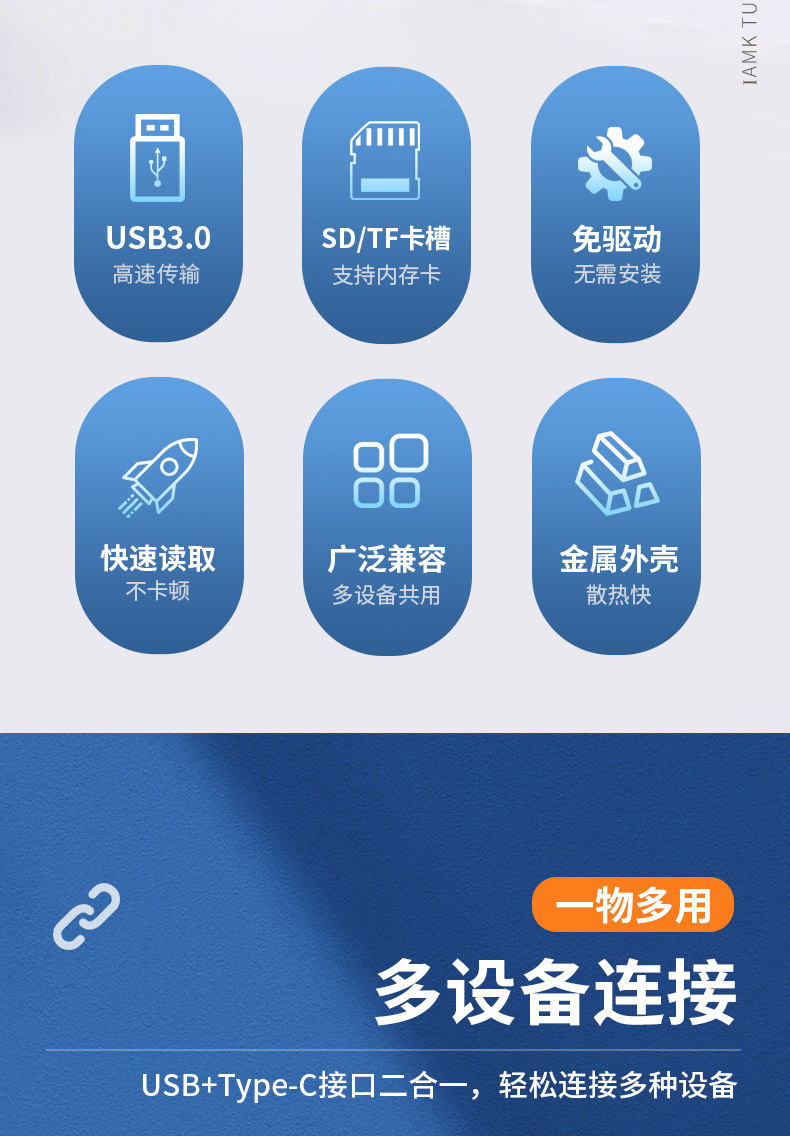 IAMK TU

USB3.0
高速传输

SD/TF卡槽
支持内存卡

免驱动
无需安装

快速读取
不卡顿

广泛兼容
多设备共用

金属外壳
散热快

一物多用

多设备连接

USB+Type-C接口二合一，轻松连接多种设备