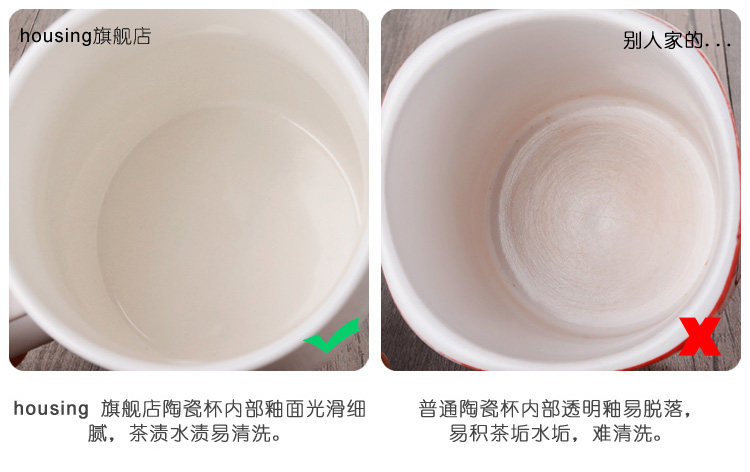 housing旗舰店

别人家的...

housing 旗舰店陶瓷杯内部釉面光滑细腻，茶渍水渍易清洗。

普通陶瓷杯内部透明釉易脱落，易积茶垢水垢，难清洗。