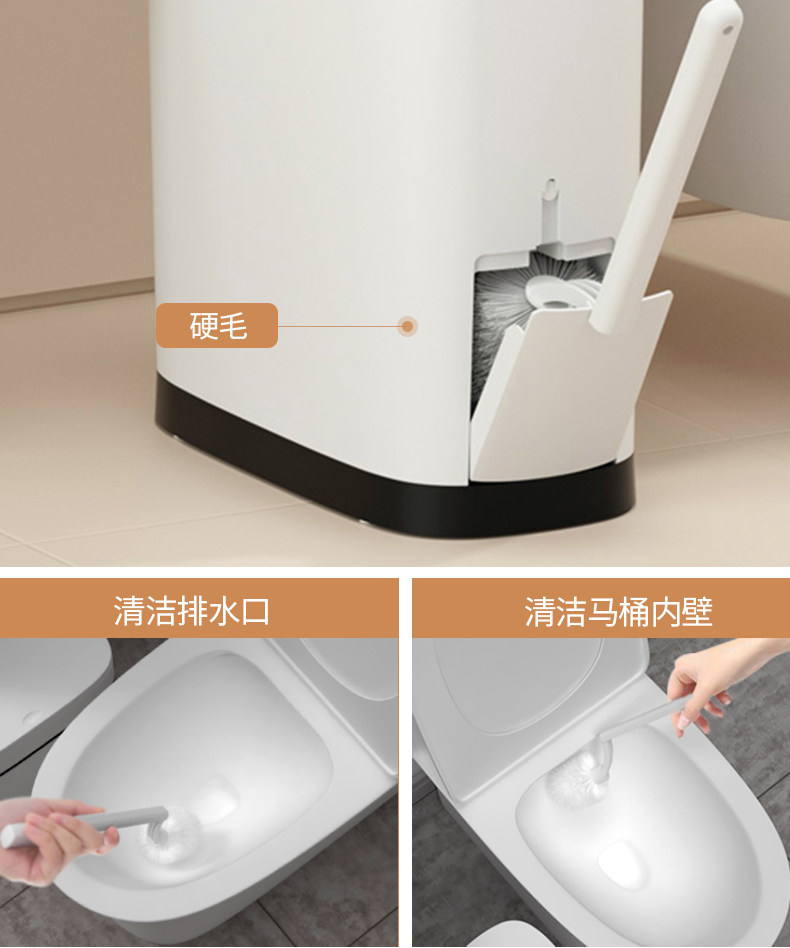 硬毛

清洁排水口

清洁马桶内壁