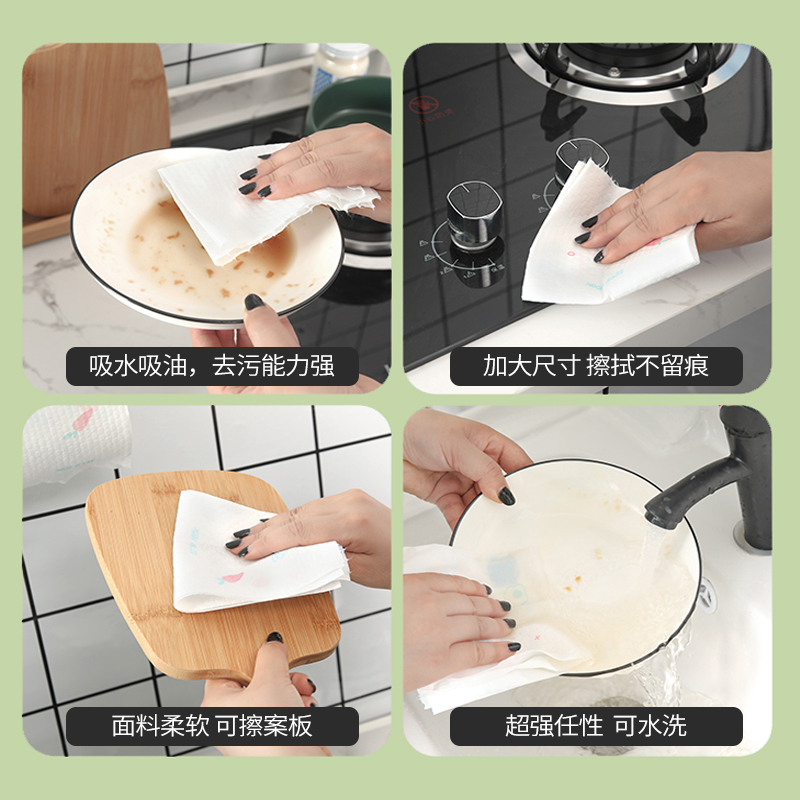 吸水吸油，去污能力强

加大尺寸 擦拭不留痕

面料柔软 可擦案板

超强任性 可水洗