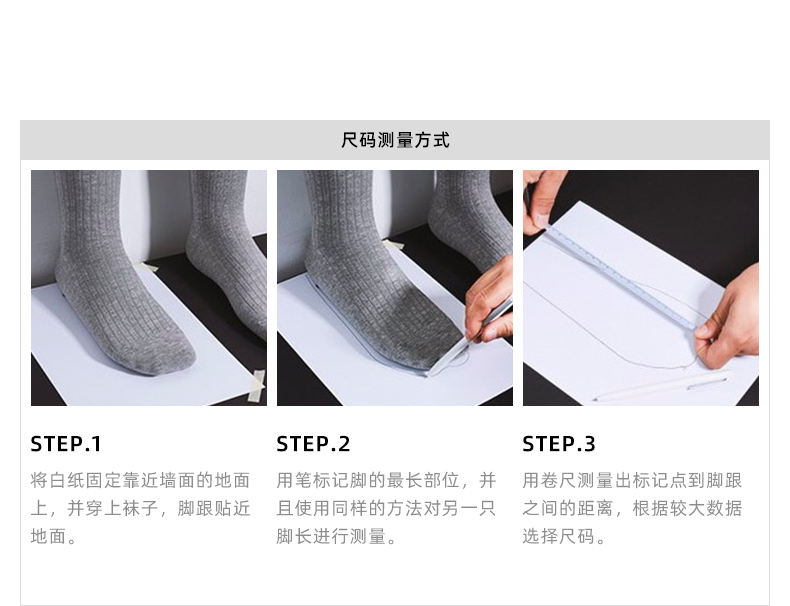 尺码测量方式

STEP.1

将白纸固定靠近墙面的地面上，并穿上袜子，脚跟贴近地面。

STEP.2

用笔标记脚的最长部位，并且使用同样的方法对另一只脚长进行测量。

STEP.3

用卷尺测量出标记点到脚跟之间的距离，根据较大数据选择尺码。