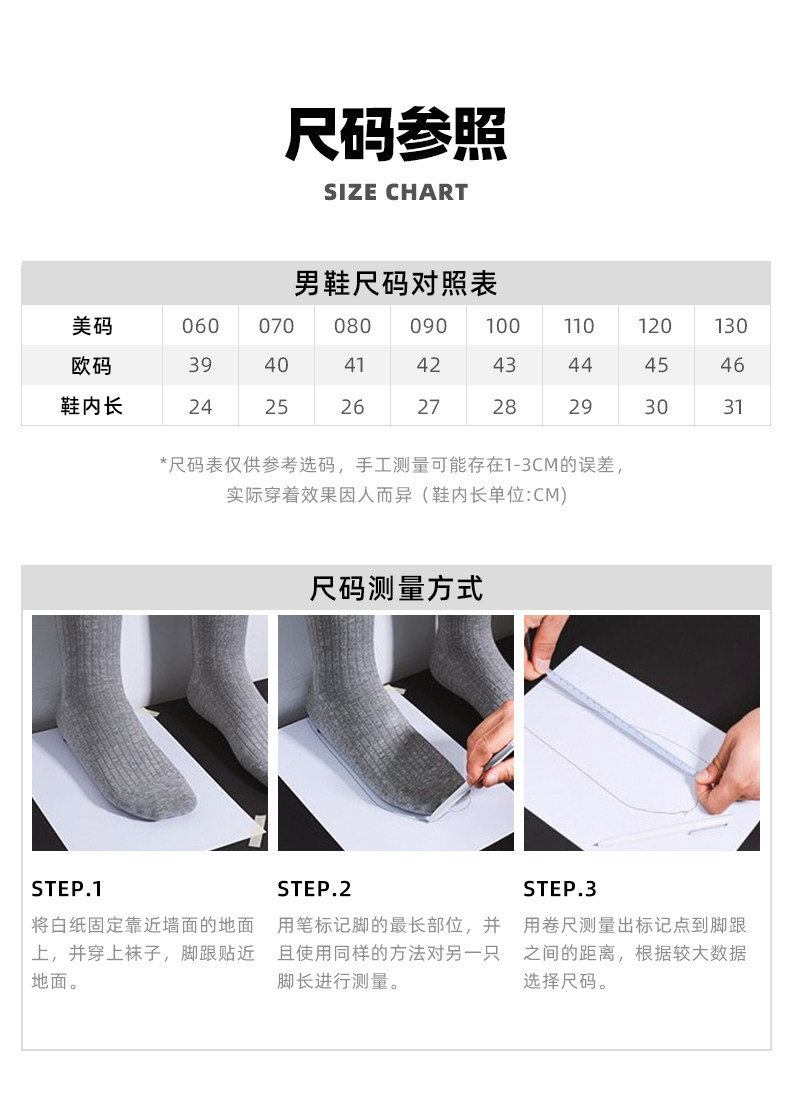 尺码参照

SIZE CHART

男鞋尺码对照表

| 美码 | 060 | 070 | 080 | 090 | 100 | 110 | 120 | 130 |
|---|---|---|---|---|---|---|---|---|
| 欧码 | 39 | 40 | 41 | 42 | 43 | 44 | 45 | 46 |
| 鞋内长 | 24 | 25 | 26 | 27 | 28 | 29 | 30 | 31 |

*尺码表仅供参考选码，手工测量可能存在1-3CM的误差，实际穿着效果因人而异（鞋内长单位:CM）

尺码测量方式

STEP.1

将白纸固定靠近墙面的地面上，并穿上袜子，脚跟贴近地面。

STEP.2

用笔标记脚的最长部位，并且使用同样的方法对另一只脚长进行测量。

STEP.3

用卷尺测量出标记点到脚跟之间的距离，根据较大数据选择尺码。