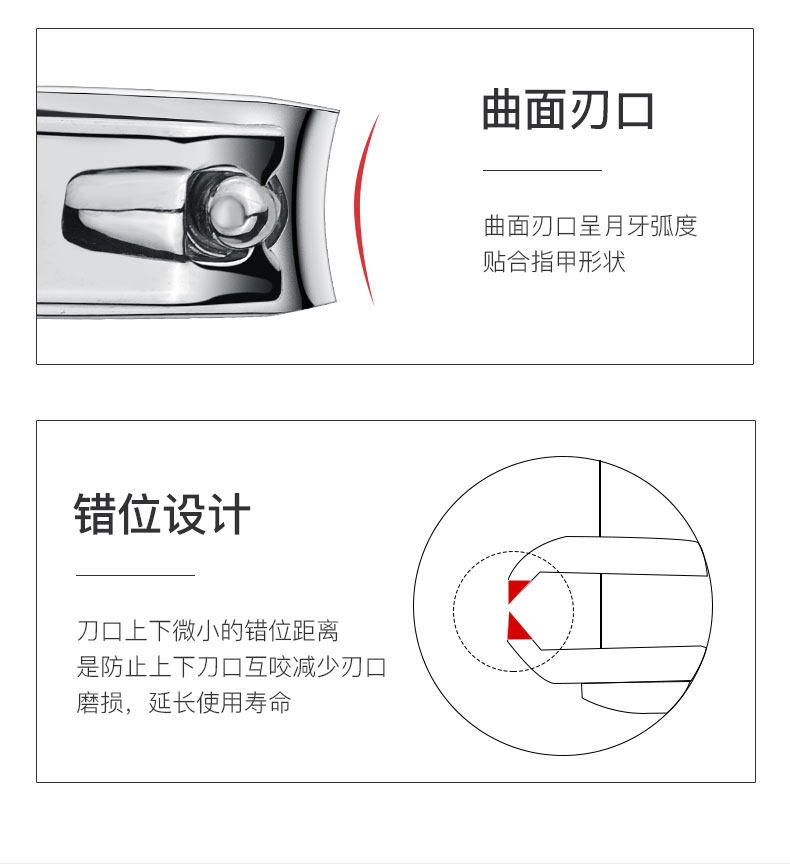 曲面刃口

曲面刃口呈月牙弧度
贴合指甲形状

错位设计

刀口上下微小的错位距离
是防止上下刀口互咬减少刃口
磨损，延长使用寿命