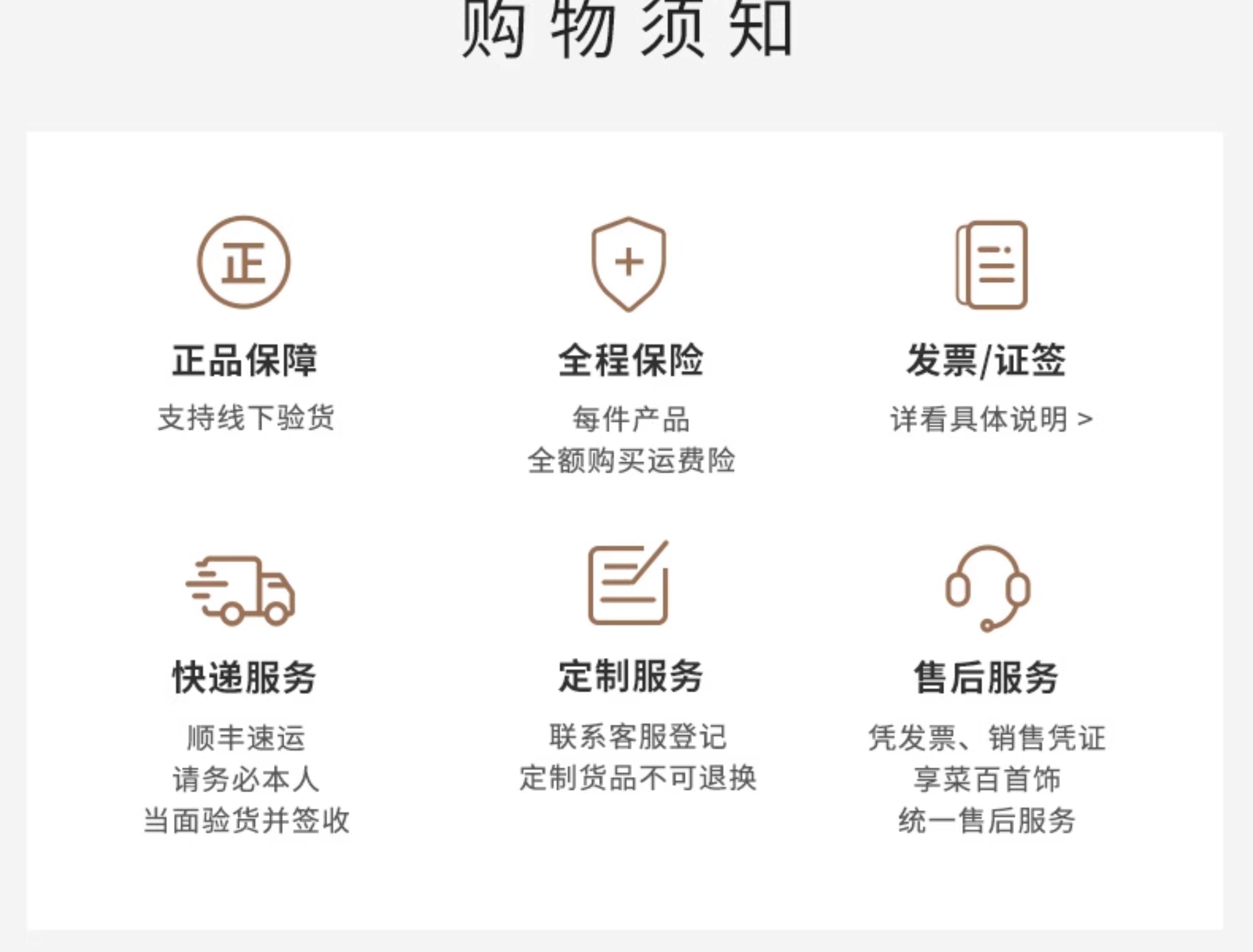 购物须知

正

正品保障

支持线下验货

全程保险

每件产品
全额购买运费险

发票/证签

详看具体说明 >

快递服务

顺丰速运
请务必本人
当面验货并签收

定制服务

联系客服登记
定制货品不可退换

售后服务

凭发票、销售凭证
享菜百首饰
统一售后服务