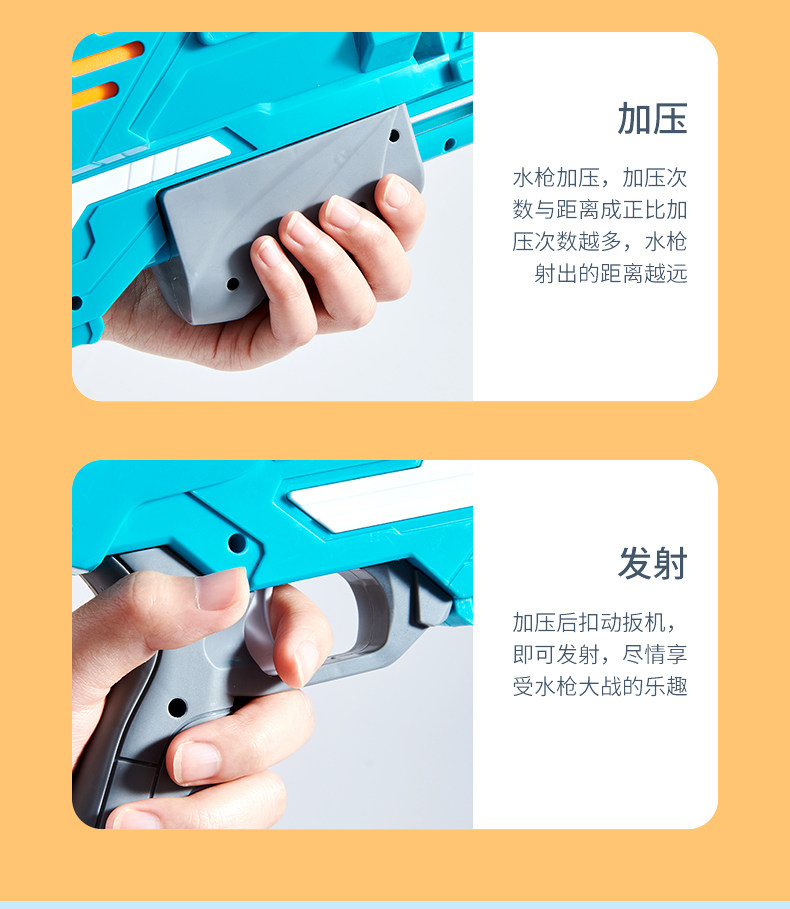 加压

水枪加压，加压次数与距离成正比加压次数越多，水枪射出的距离越远

发射

加压后扣动扳机，即可发射，尽情享受水枪大战的乐趣