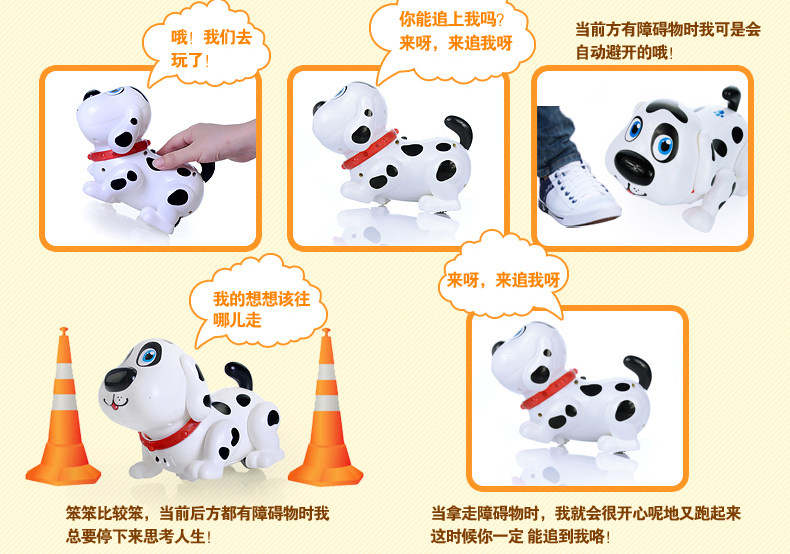 哦！我们去玩了！

你能追上我吗？来呀，来追我呀

当前方有障碍物时我可是会自动避开的哦！

我的想想该往哪儿走

来呀，来追我呀

笨笨比较笨，当前后方都有障碍物时我总要停下来思考人生！

当拿走障碍物时，我就会很开心呢地又跑起来这时候你一定 能追到我咯！