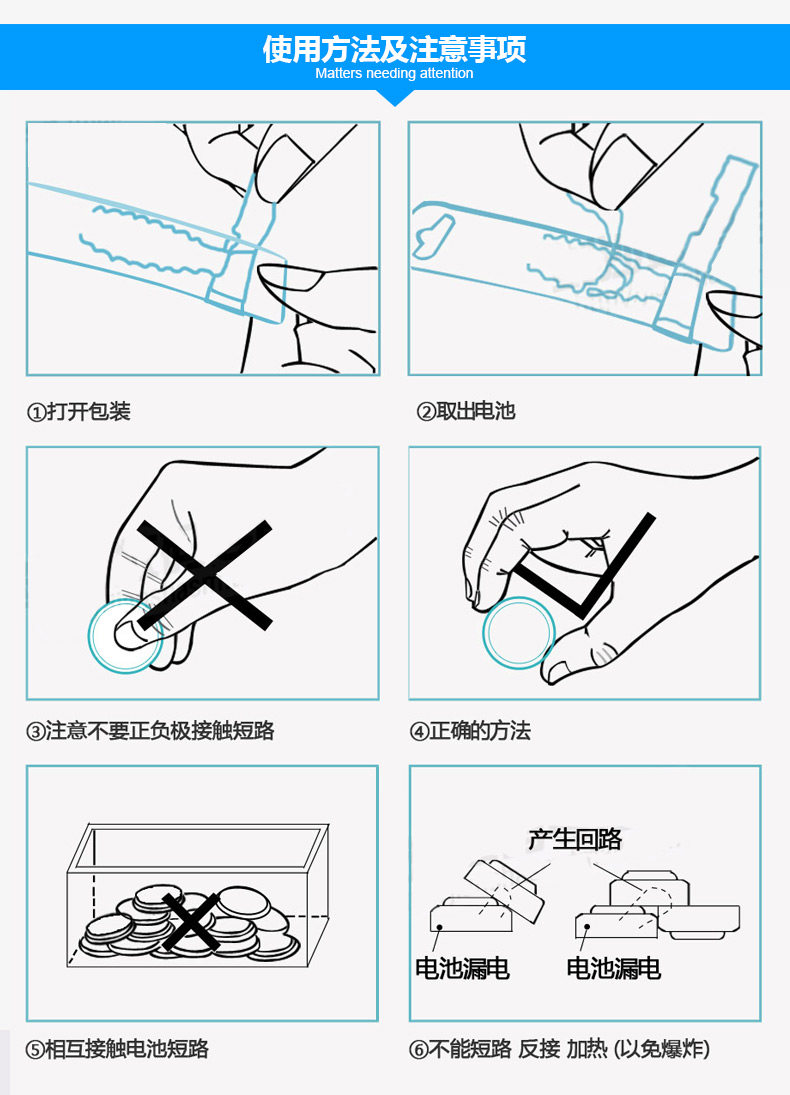 使用方法及注意事项
Matters needing attention

①打开包装

②取出电池

③注意不要正负极接触短路

④正确的方法

⑤相互接触电池短路

产生回路
电池漏电
电池漏电

⑥不能短路 反接 加热 (以免爆炸)