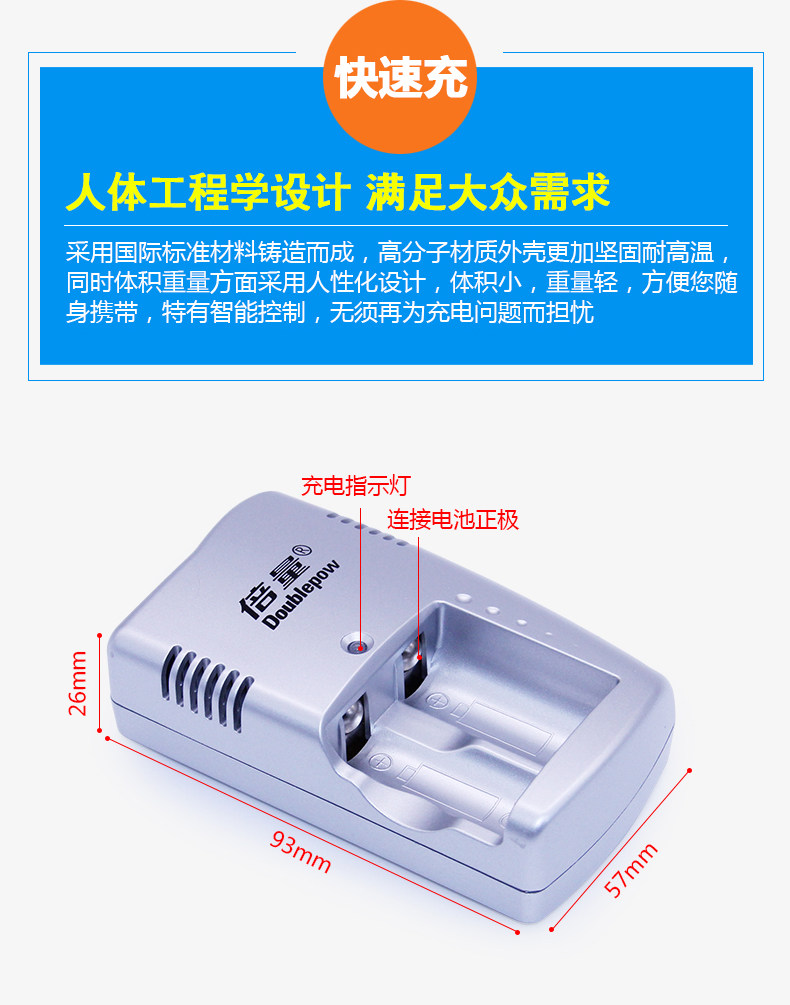 快速充

人体工程学设计 满足大众需求

采用国际标准材料铸造而成，高分子材质外壳更加坚固耐高温，同时体积重量方面采用人性化设计，体积小，重量轻，方便您随身携带，特有智能控制，无须再为充电问题而担忧

充电指示灯

连接电池正极

倍量®

Doublepow

26mm

93mm

57mm