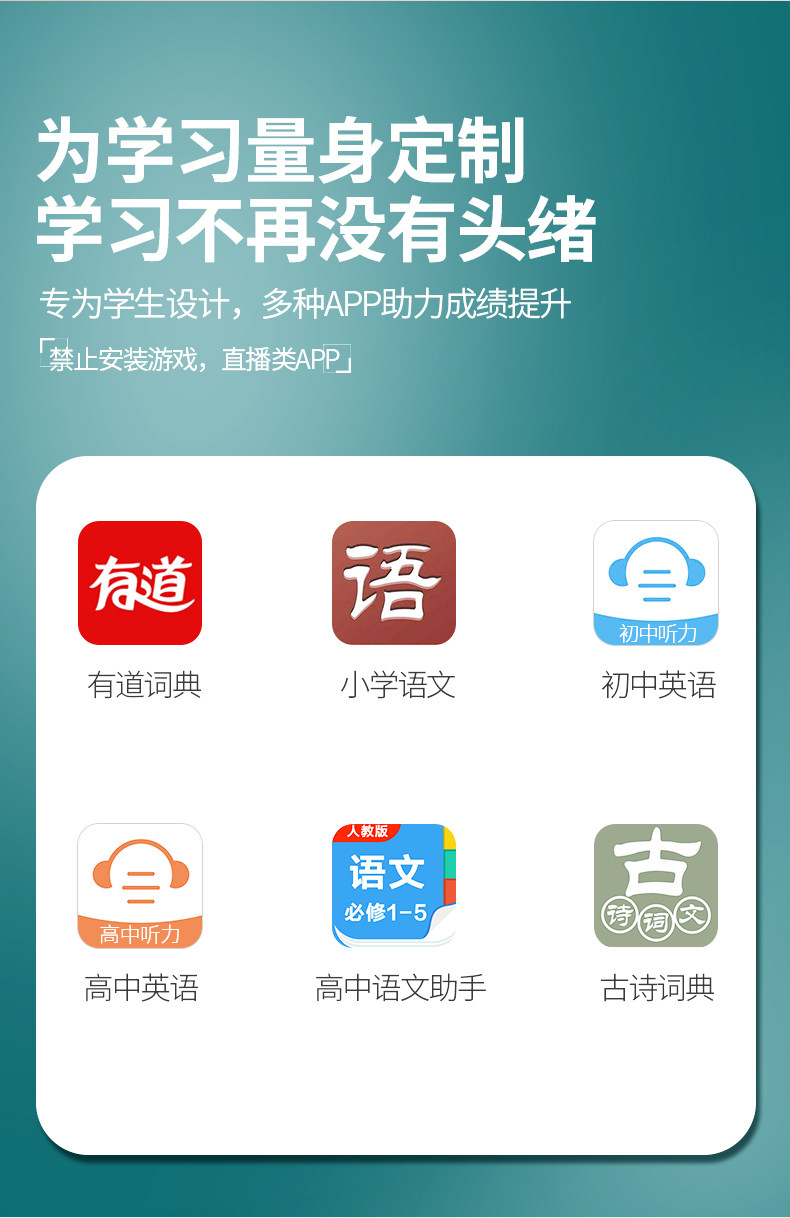 为学习量身定制
学习不再没有头绪

专为学生设计，多种APP助力成绩提升

「禁止安装游戏，直播类APP」

有道

有道词典

语

小学语文

初中听力

初中英语

高中听力

高中英语

人教版
语文
必修1-5

高中语文助手

古
诗词文

古诗词典