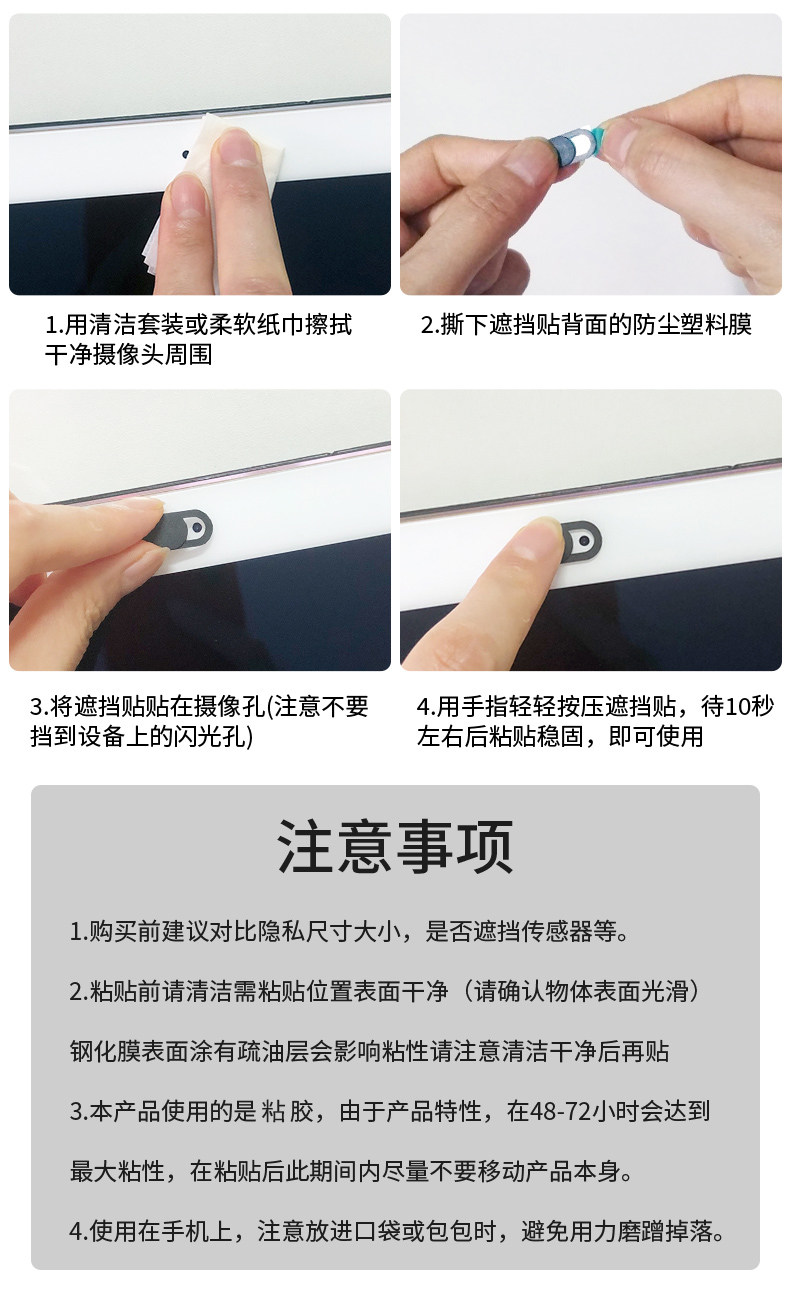 1.用清洁套装或柔软纸巾擦拭干净摄像头周围

2.撕下遮挡贴背面的防尘塑料膜

3.将遮挡贴贴在摄像孔(注意不要挡到设备上的闪光孔)

4.用手指轻轻按压遮挡贴，待10秒左右后粘贴稳固，即可使用

注意事项

1.购买前建议对比隐私尺寸大小，是否遮挡传感器等。

2.粘贴前请清洁需粘贴位置表面干净（请确认物体表面光滑）

钢化膜表面涂有疏油层会影响粘性请注意清洁干净后再贴

3.本产品使用的是 粘 胶，由于产品特性，在48-72小时会达到

最大粘性，在粘贴后此期间内尽量不要移动产品本身。

4.使用在手机上，注意放进口袋或包包时，避免用力磨蹭掉落。