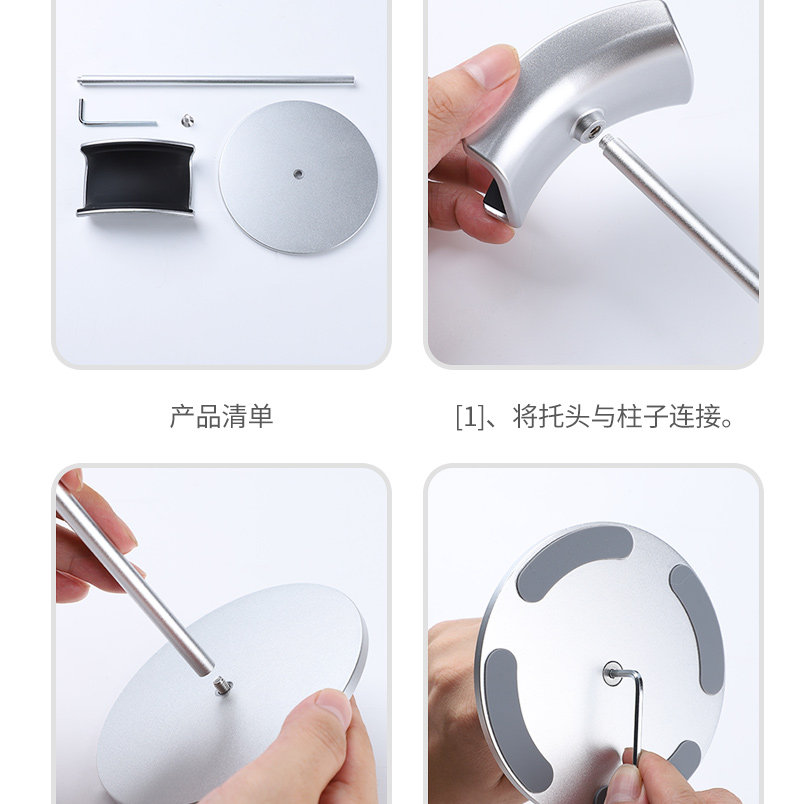 产品清单

[1]、将托头与柱子连接。