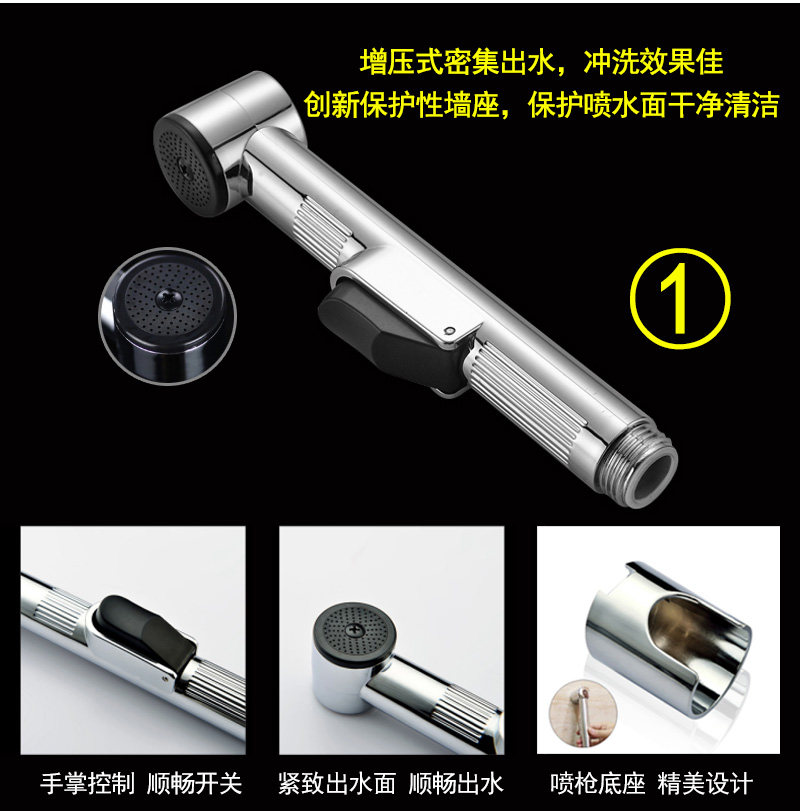 增压式密集出水，冲洗效果佳
创新保护性墙座，保护喷水面干净清洁

①

手掌控制 顺畅开关

紧致出水面 顺畅出水

喷枪底座 精美设计