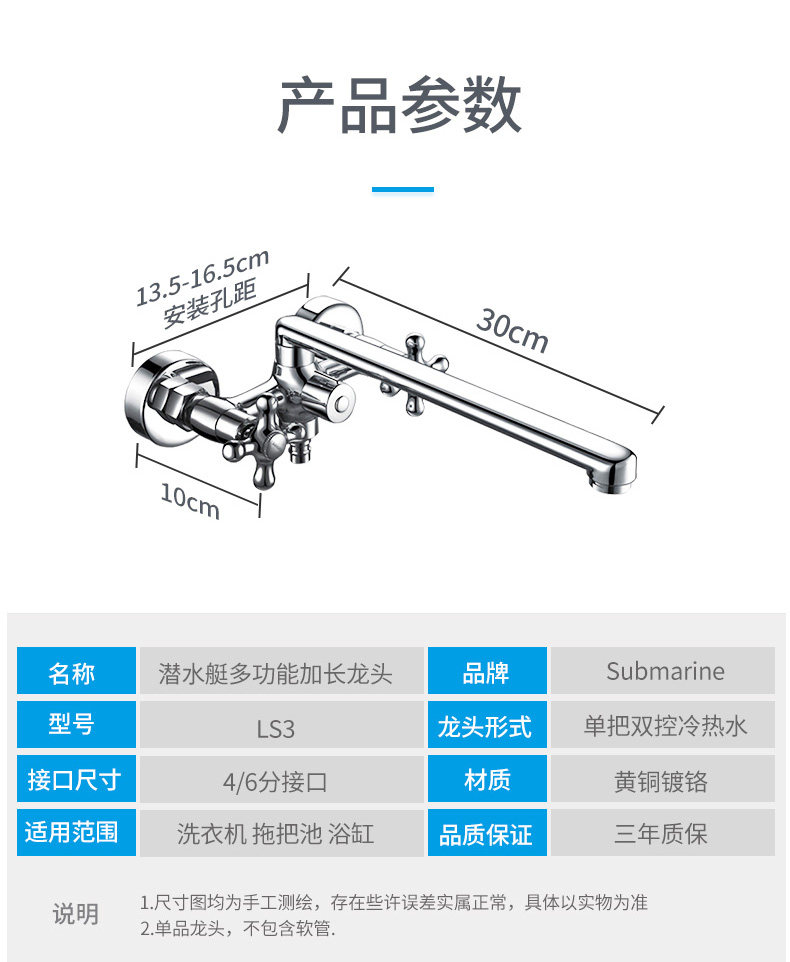 产品参数

13.5-16.5cm
安装孔距

30cm

10cm

| 名称 | 潜水艇多功能加长龙头 | 品牌 | Submarine |
|---|---|---|---|
| 型号 | LS3 | 龙头形式 | 单把双控冷热水 |
| 接口尺寸 | 4/6分接口 | 材质 | 黄铜镀铬 |
| 适用范围 | 洗衣机 拖把池 浴缸 | 品质保证 | 三年质保 |

说明
1.尺寸图均为手工测绘，存在些许误差实属正常，具体以实物为准
2.单品龙头，不包含软管.