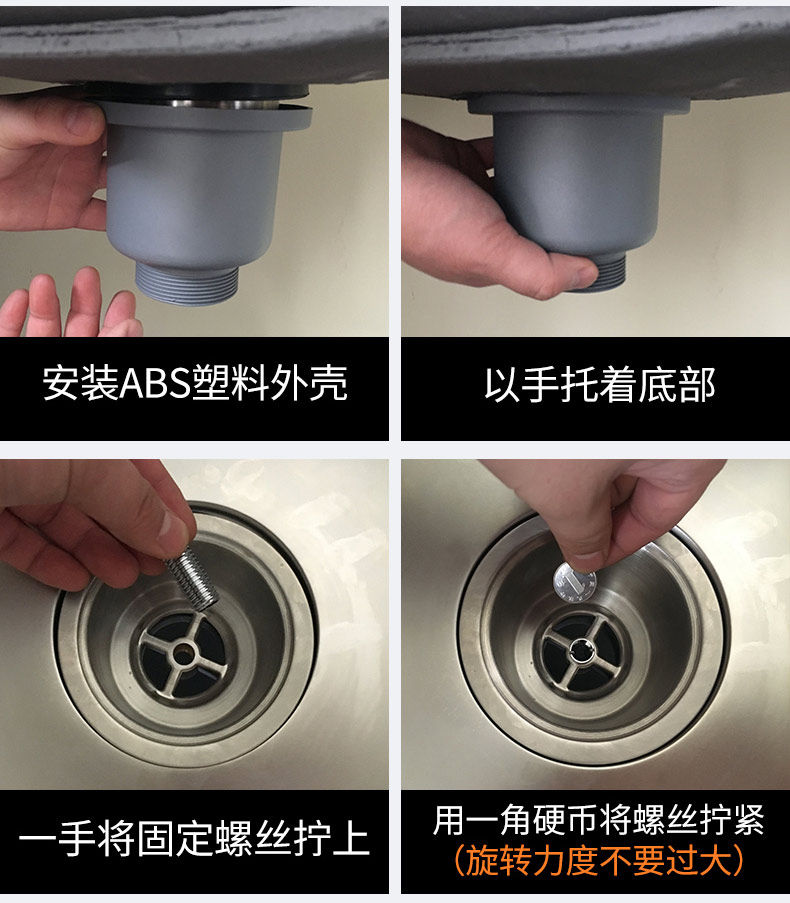 安装ABS塑料外壳

以手托着底部

一手将固定螺丝拧上

用一角硬币将螺丝拧紧
（旋转力度不要过大）