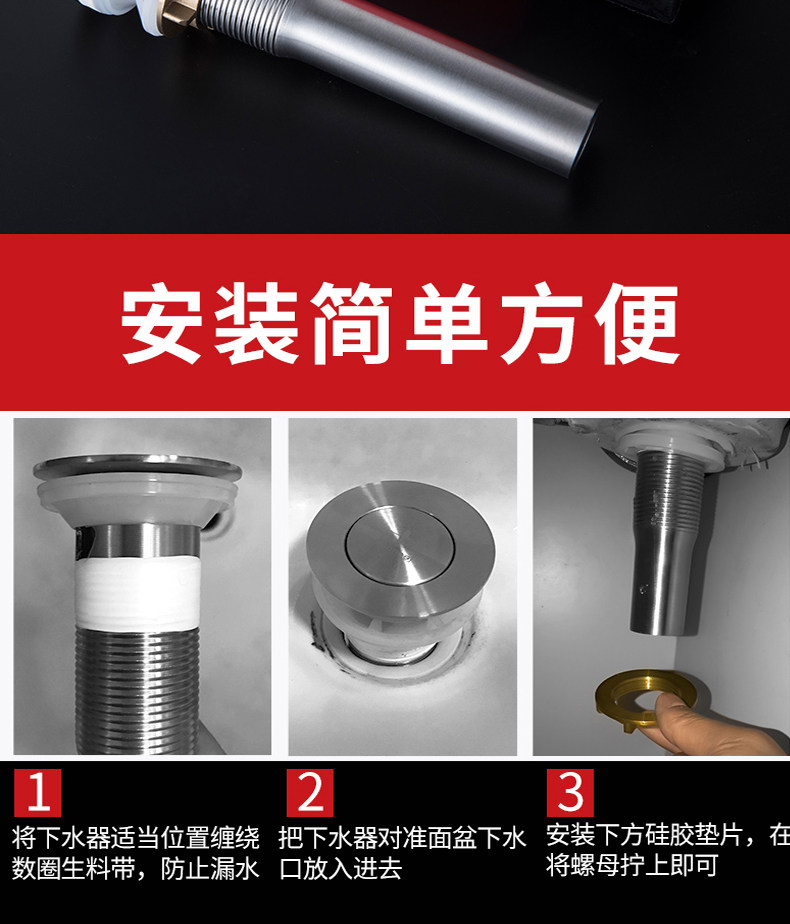 安装简单方便

1
将下水器适当位置缠绕数圈生料带，防止漏水

2
把下水器对准面盆下水口放入进去

3
安装下方硅胶垫片，在将螺母拧上即可