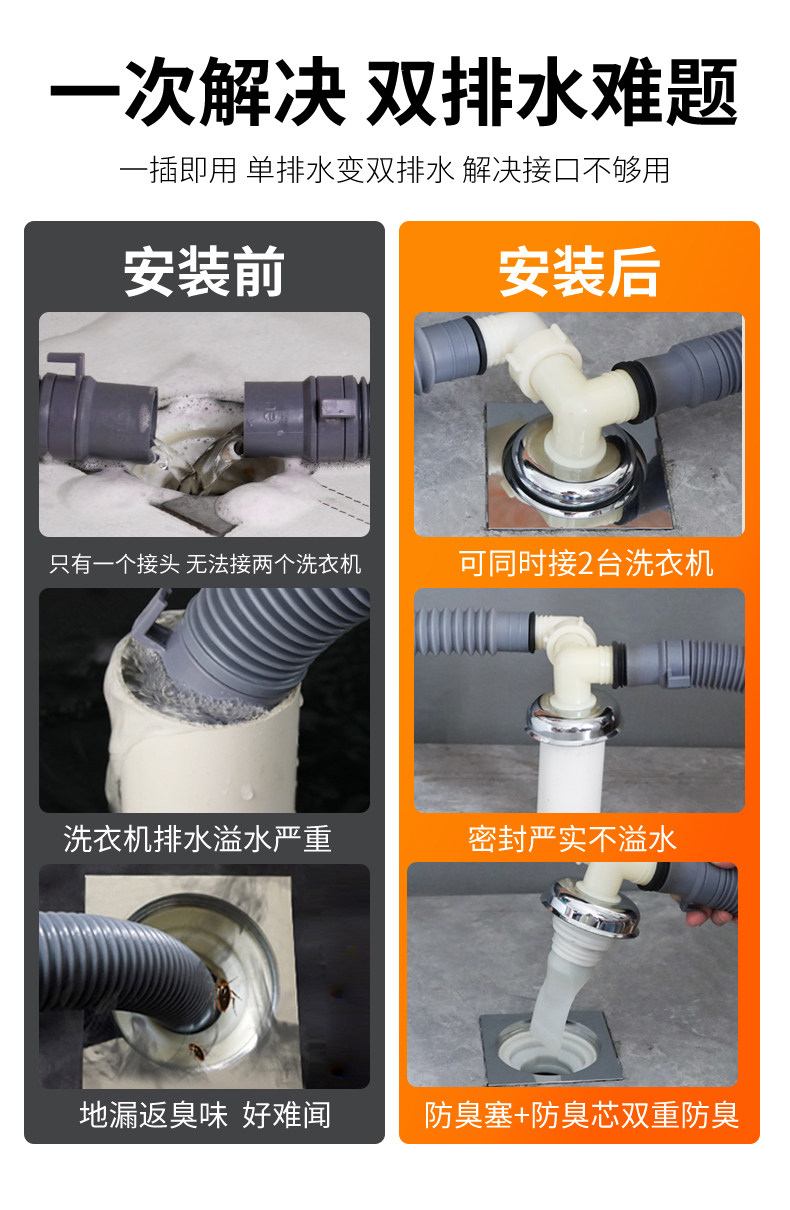 一次解决 双排水难题

一插即用 单排水变双排水 解决接口不够用

安装前

只有一个接头 无法接两个洗衣机

洗衣机排水溢水严重

地漏返臭味 好难闻

安装后

可同时接2台洗衣机

密封严实不溢水

防臭塞+防臭芯双重防臭