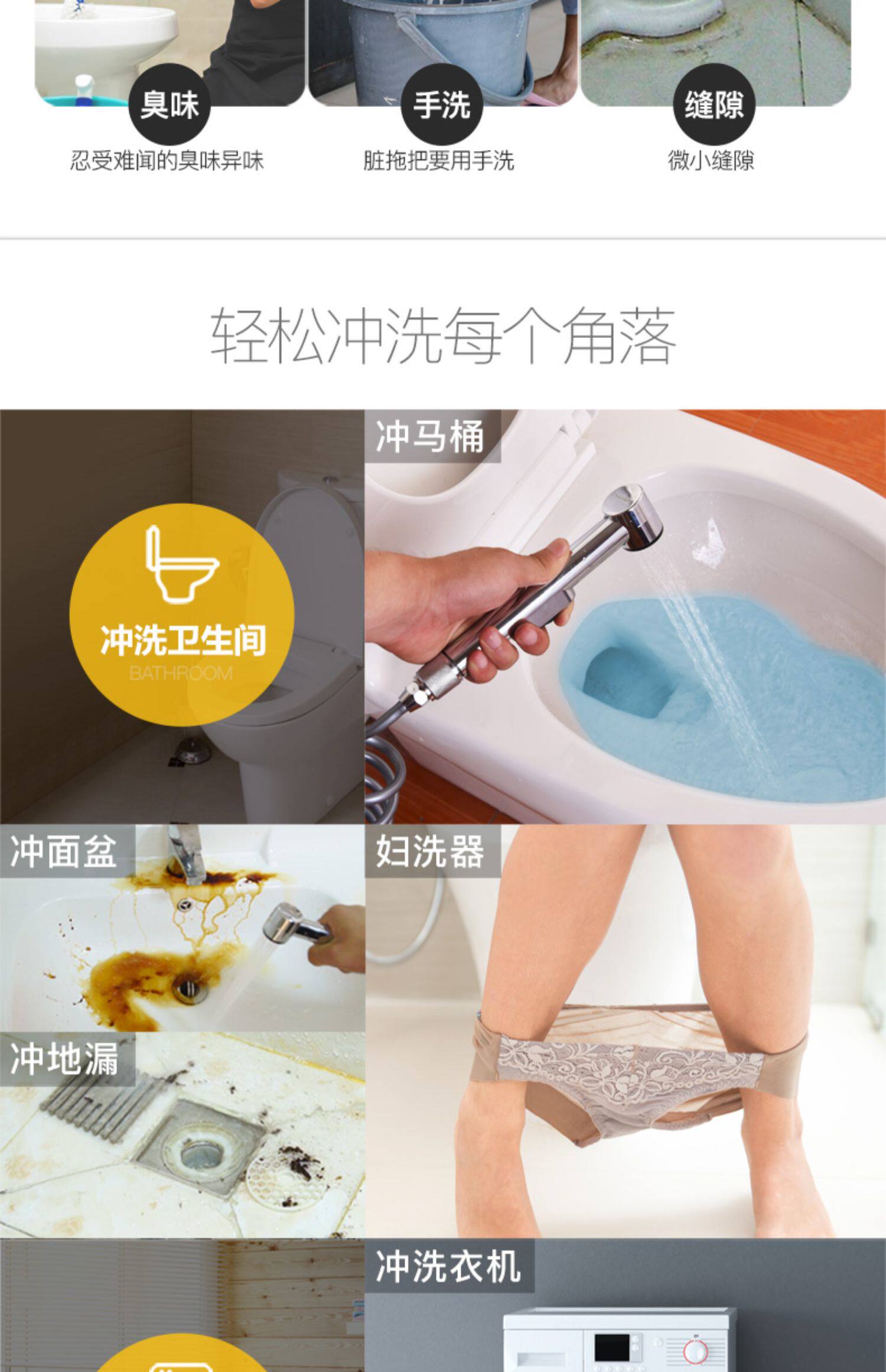 臭味
忍受难闻的臭味异味

手洗
脏拖把要用手洗

缝隙
微小缝隙

轻松冲洗每个角落

冲洗卫生间
BATHROOM

冲马桶

冲面盆

妇洗器

冲地漏

冲洗衣机