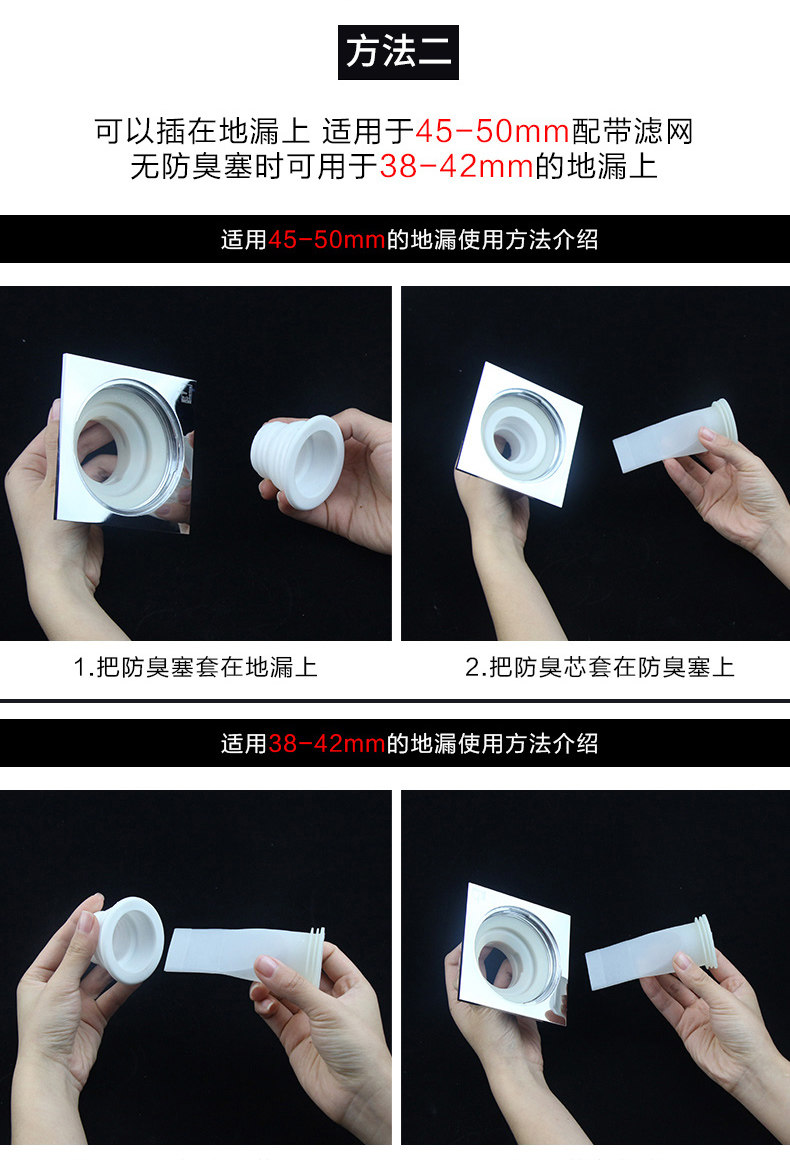 方法二

可以插在地漏上 适用于45-50mm配带滤网
无防臭塞时可用于38-42mm的地漏上

适用45-50mm的地漏使用方法介绍

1.把防臭塞套在地漏上

2.把防臭芯套在防臭塞上

适用38-42mm的地漏使用方法介绍