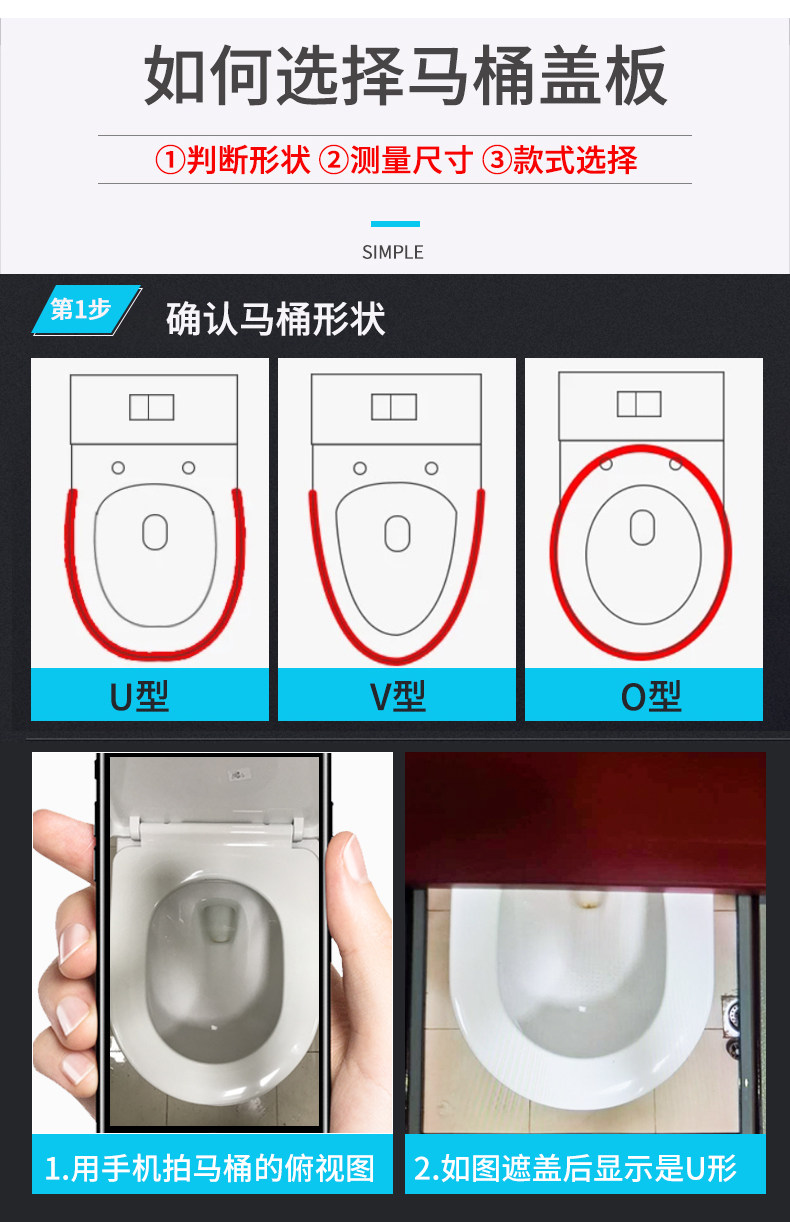 如何选择马桶盖板

①判断形状 ②测量尺寸 ③款式选择

SIMPLE

第1步 确认马桶形状

U型

V型

O型

1.用手机拍马桶的俯视图

2.如图遮盖后显示是U形