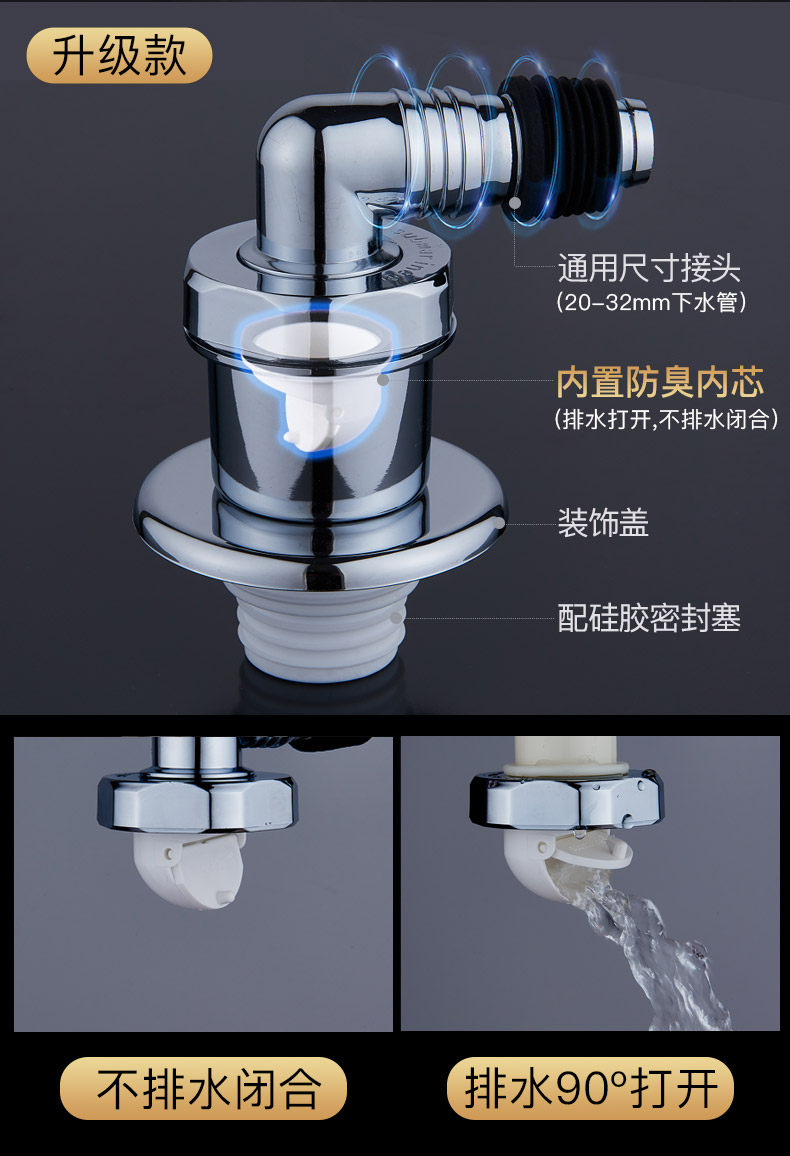 升级款

通用尺寸接头
(20-32mm下水管)

内置防臭内芯
(排水打开,不排水闭合)

装饰盖

配硅胶密封塞

不排水闭合

排水90°打开