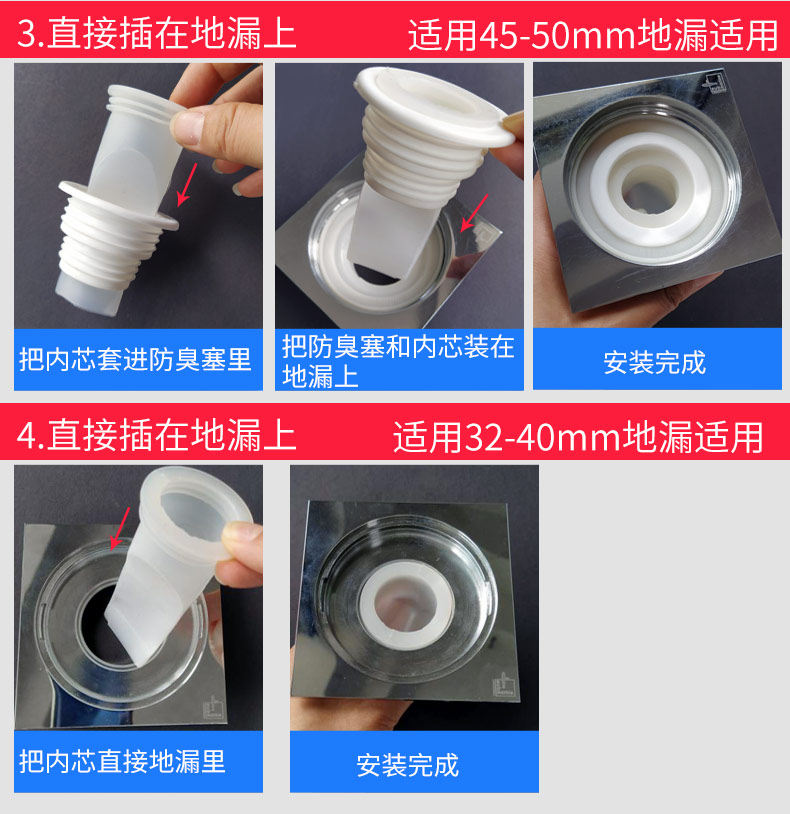 3.直接插在地漏上 适用45-50mm地漏适用

把内芯套进防臭塞里

把防臭塞和内芯装在地漏上

安装完成

4.直接插在地漏上 适用32-40mm地漏适用

把内芯直接地漏里

安装完成