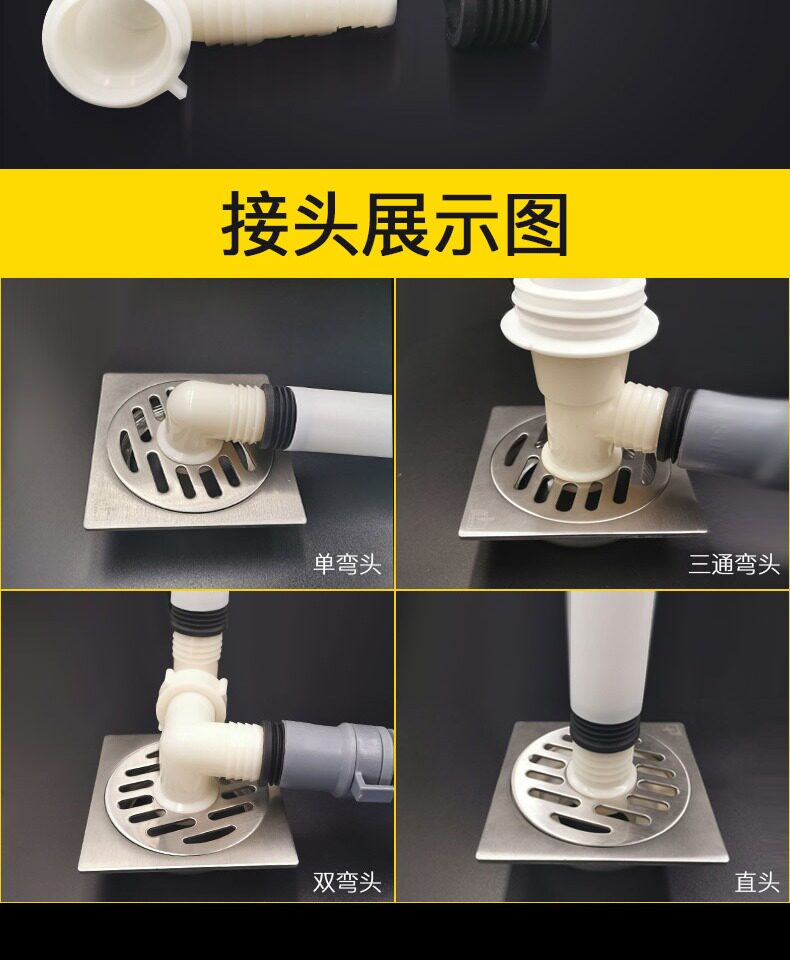 接头展示图

单弯头

三通弯头

双弯头

直头