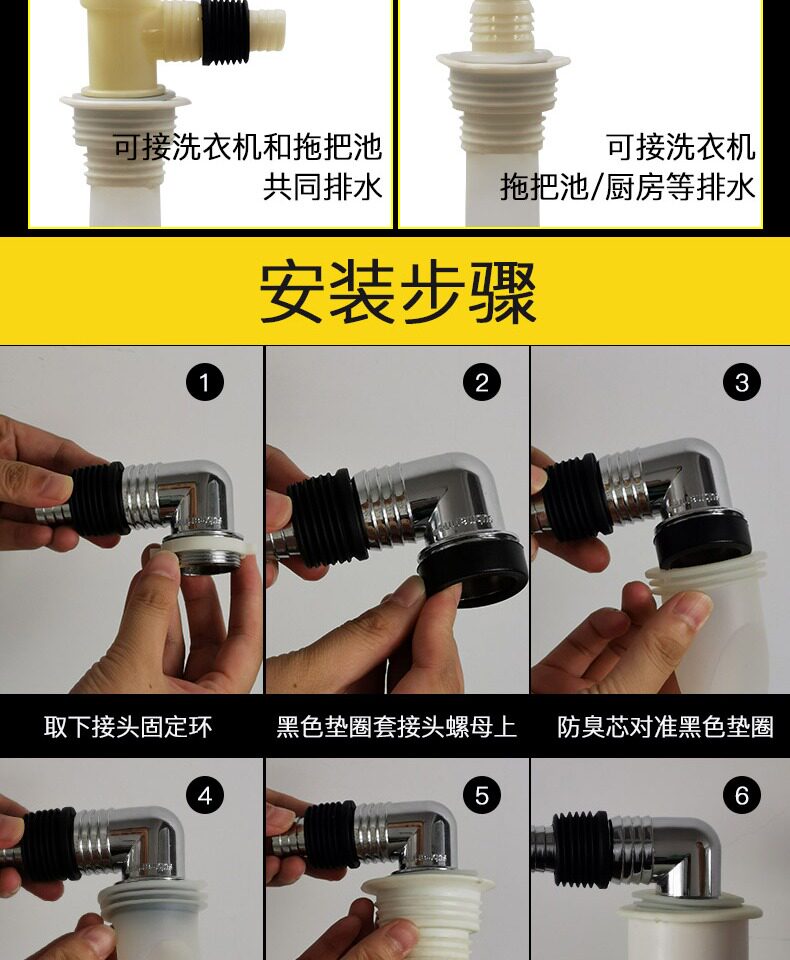 可接洗衣机和拖把池
共同排水

可接洗衣机
拖把池/厨房等排水

安装步骤

1

2

3

取下接头固定环

黑色垫圈套接头螺母上

防臭芯对准黑色垫圈

4

5

6