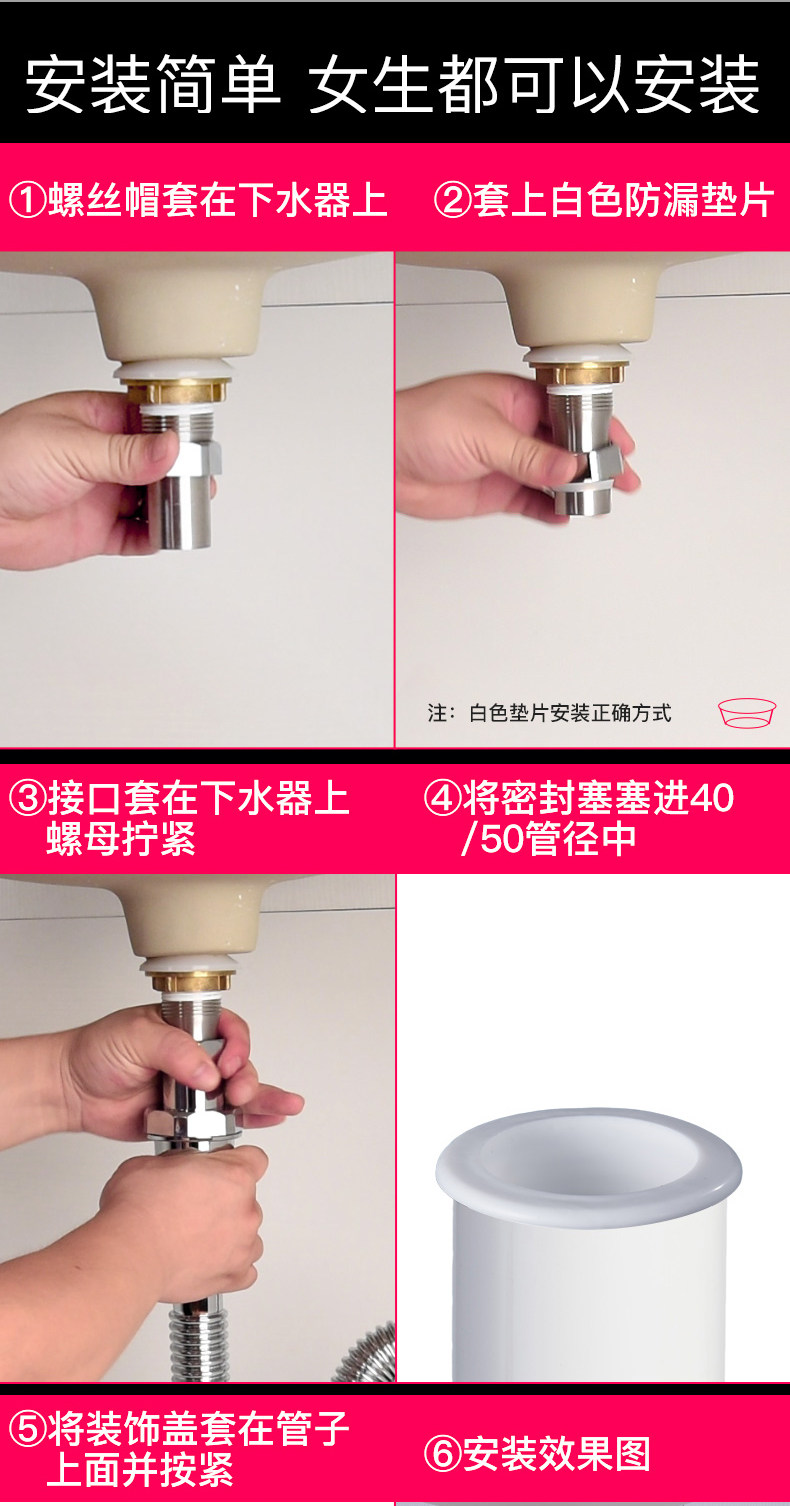 安装简单 女生都可以安装

①螺丝帽套在下水器上

②套上白色防漏垫片

注：白色垫片安装正确方式

③接口套在下水器上螺母拧紧

④将密封塞塞进40/50管径中

⑤将装饰盖套在管子上面并按紧

⑥安装效果图