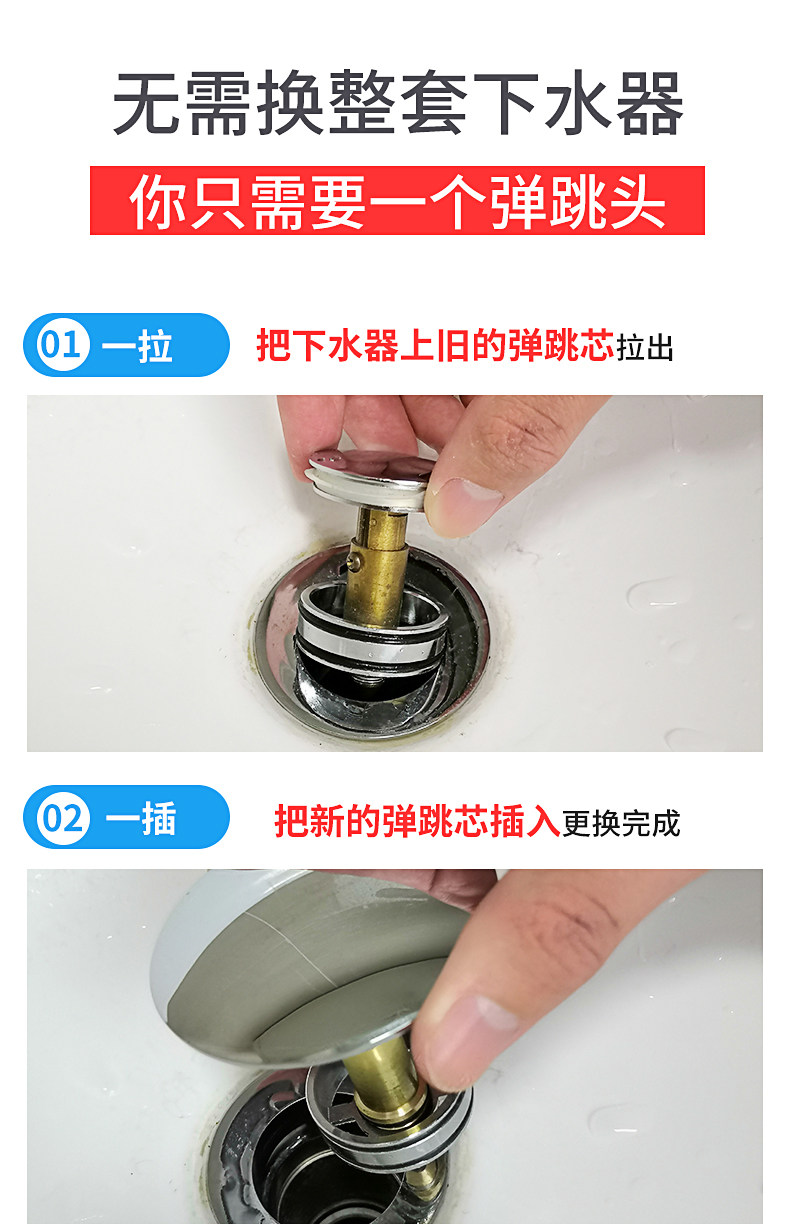 无需换整套下水器

你只需要一个弹跳头

01 一拉 把下水器上旧的弹跳芯拉出

02 一插 把新的弹跳芯插入更换完成