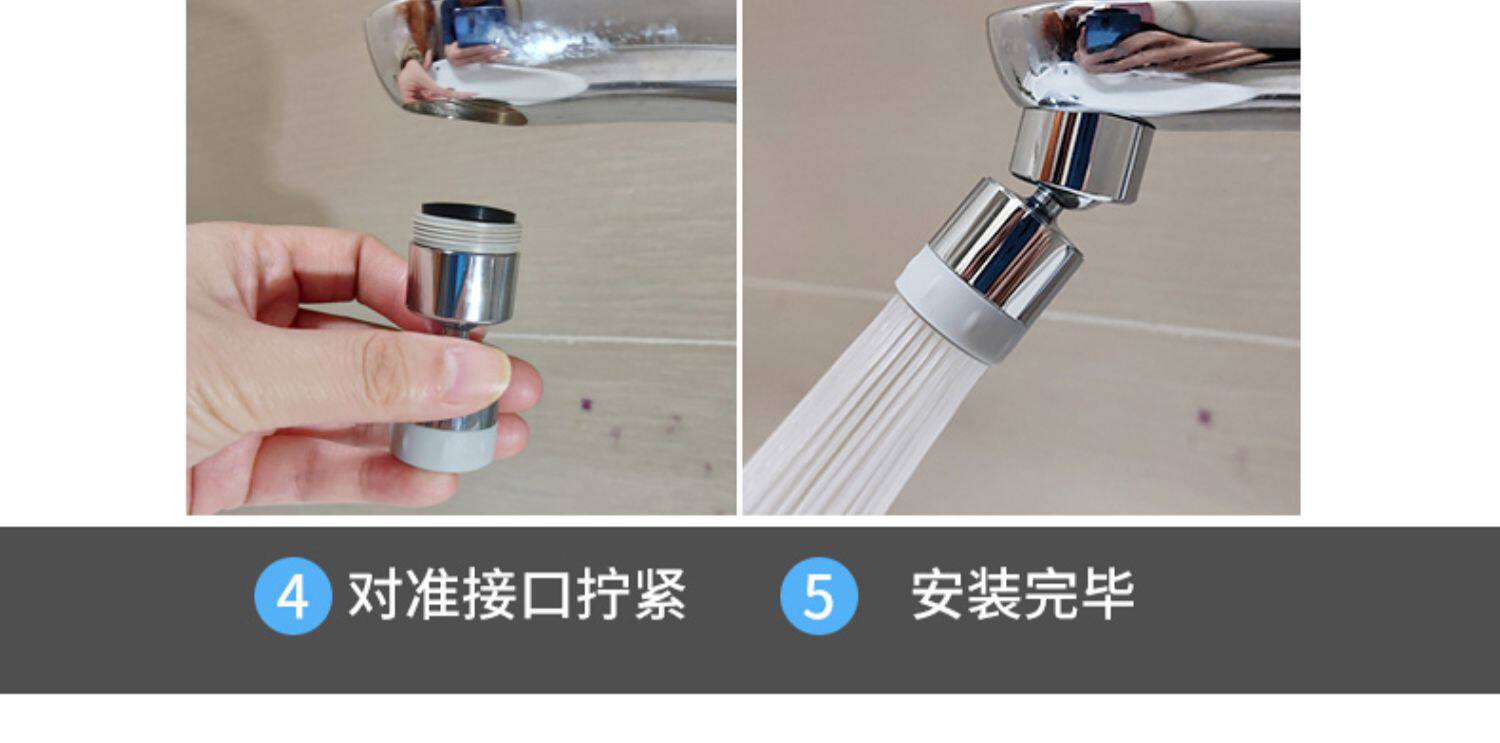 4 对准接口拧紧

5 安装完毕