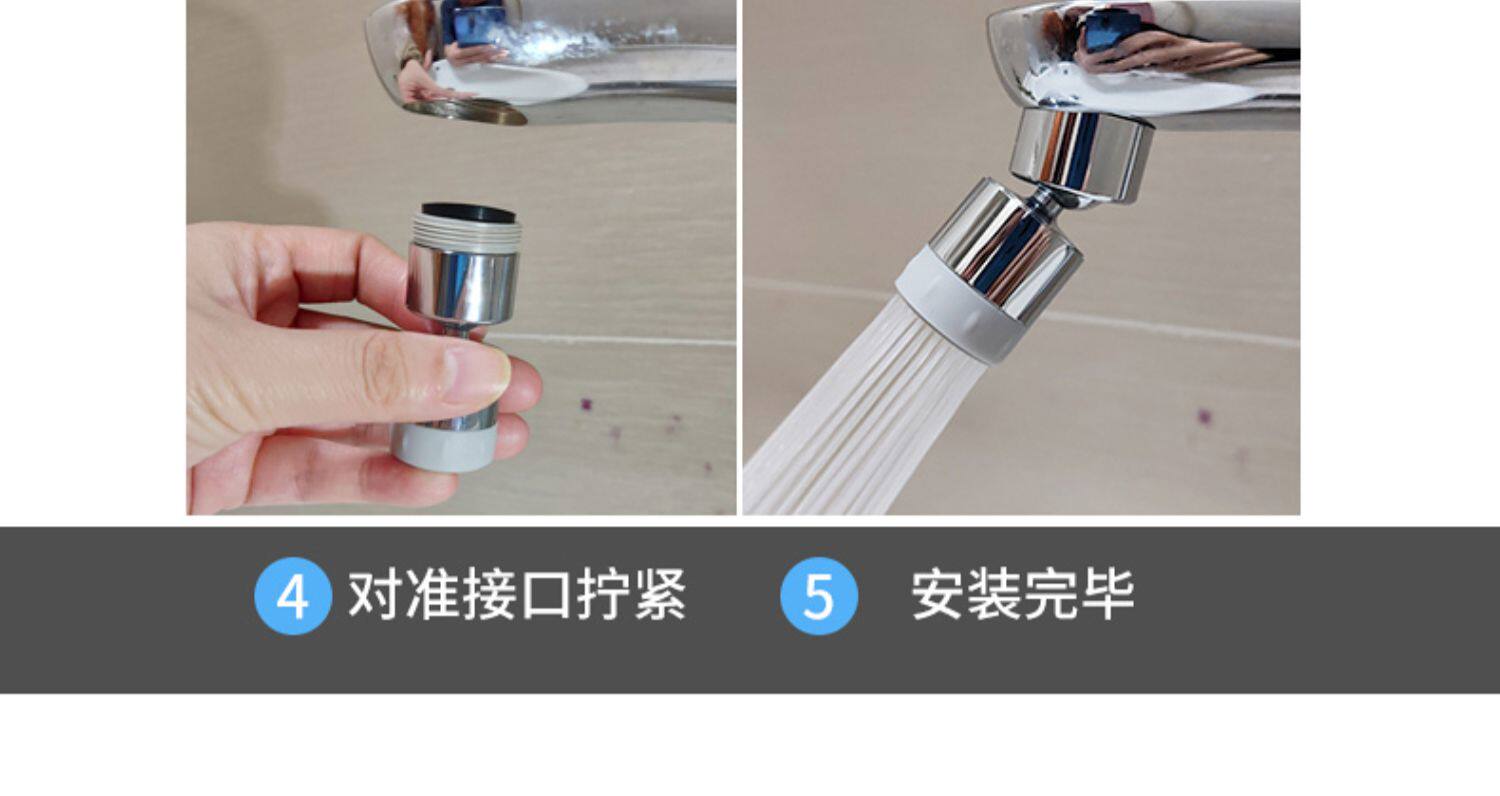 4 对准接口拧紧

5 安装完毕