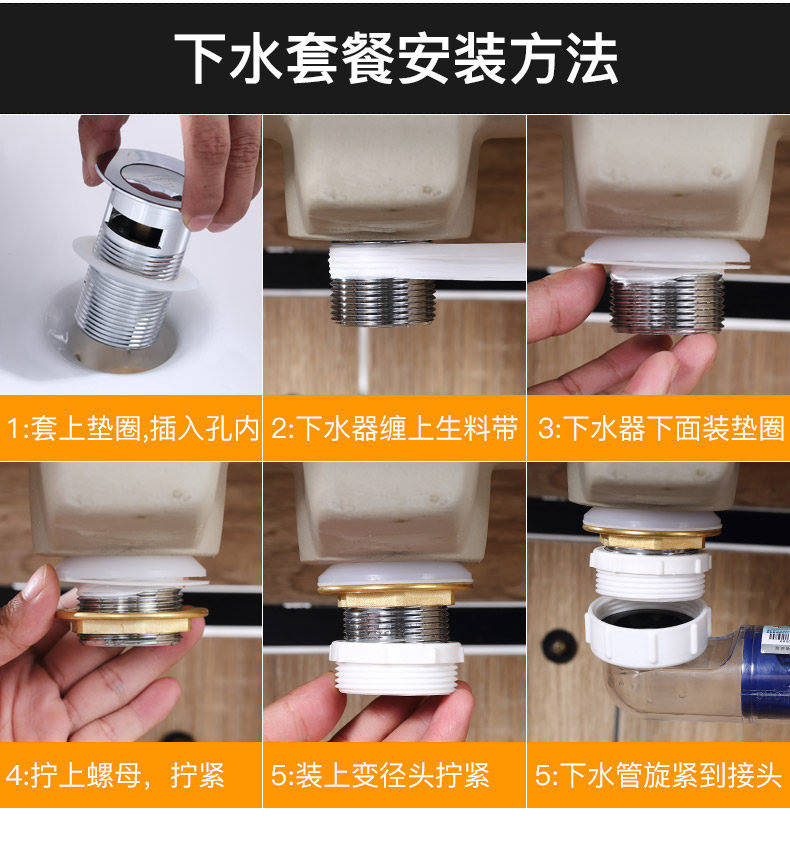 下水套餐安装方法

1:套上垫圈,插入孔内

2:下水器缠上生料带

3:下水器下面装垫圈

4:拧上螺母，拧紧

5:装上变径头拧紧

5:下水管旋紧到接头