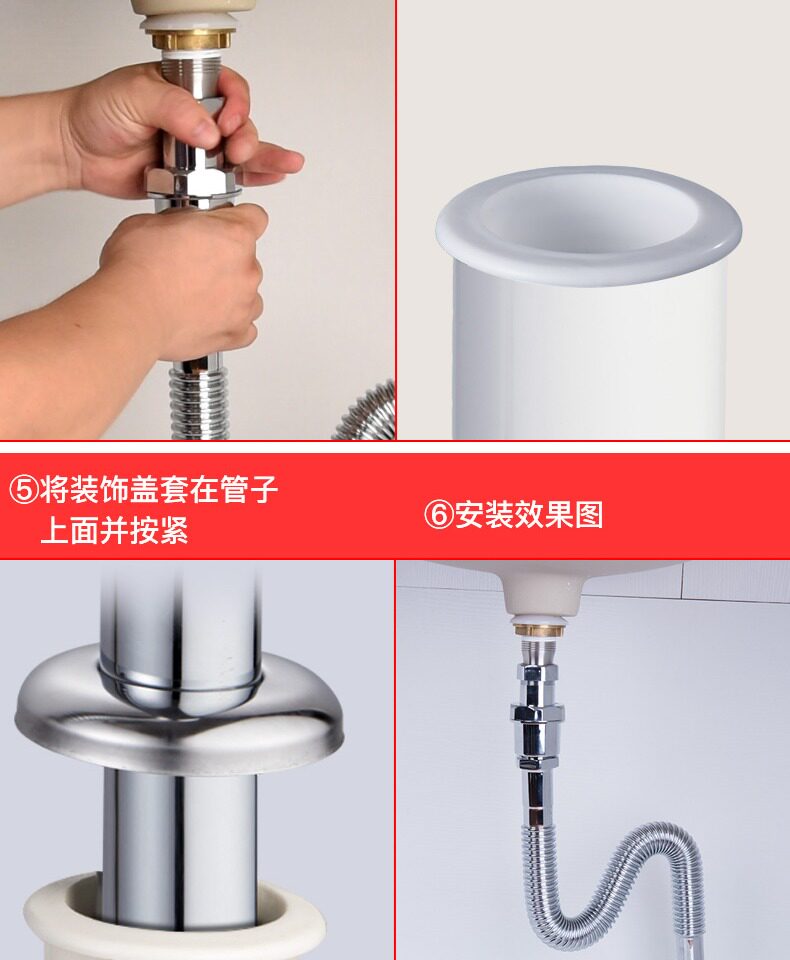 ⑤将装饰盖套在管子上面并按紧

⑥安装效果图