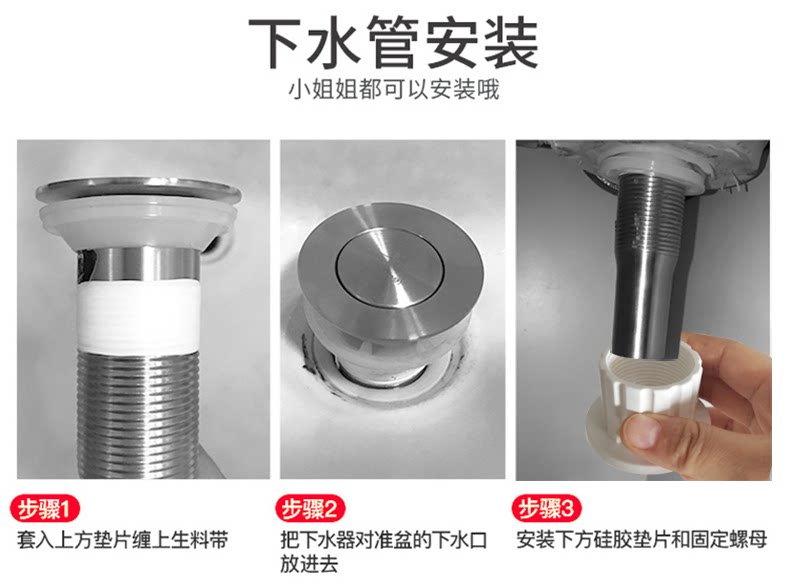 下水管安装

小姐姐都可以安装哦

步骤1
套入上方垫片缠上生料带

步骤2
把下水器对准盆的下水口放进去

步骤3
安装下方硅胶垫片和固定螺母