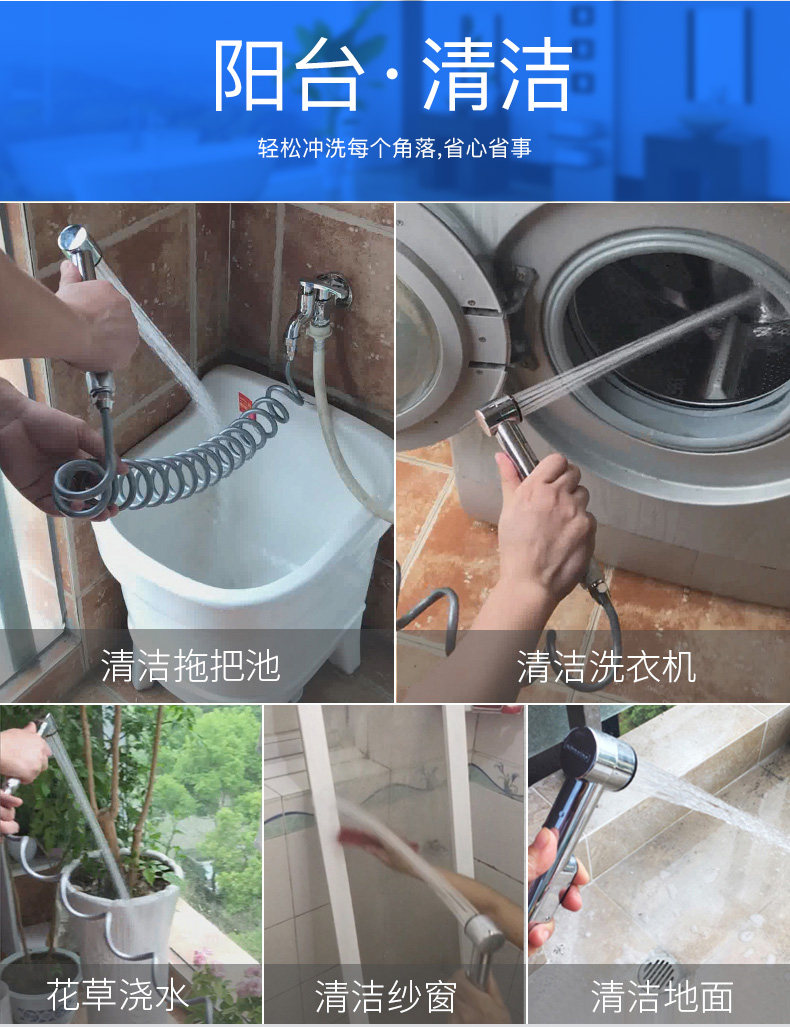 阳台·清洁

轻松冲洗每个角落,省心省事

清洁拖把池

清洁洗衣机

花草浇水

清洁纱窗

清洁地面