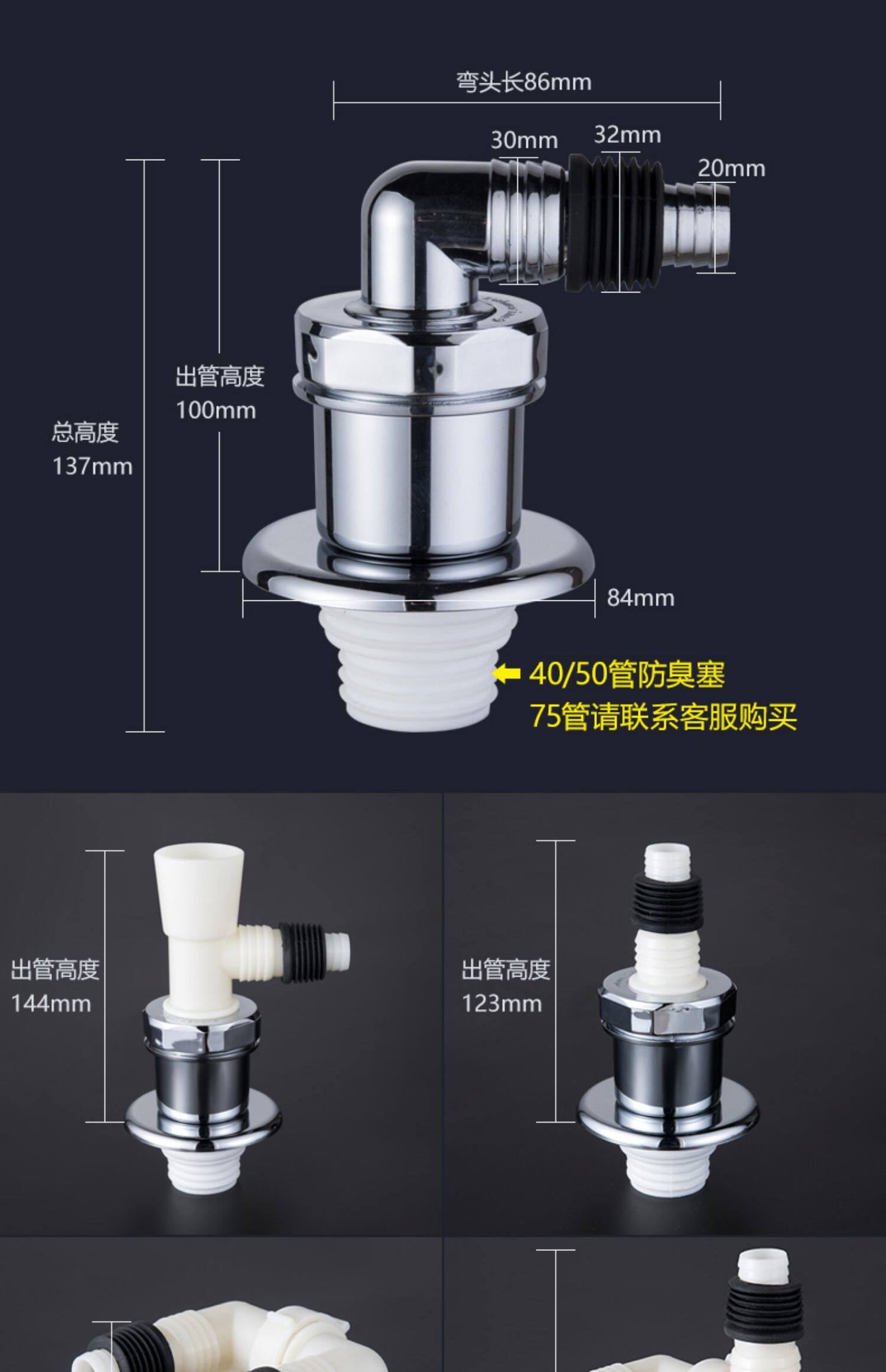 弯头长86mm

30mm

32mm

20mm

出管高度
100mm

总高度
137mm

84mm

40/50管防臭塞
75管请联系客服购买

出管高度
144mm

出管高度
123mm