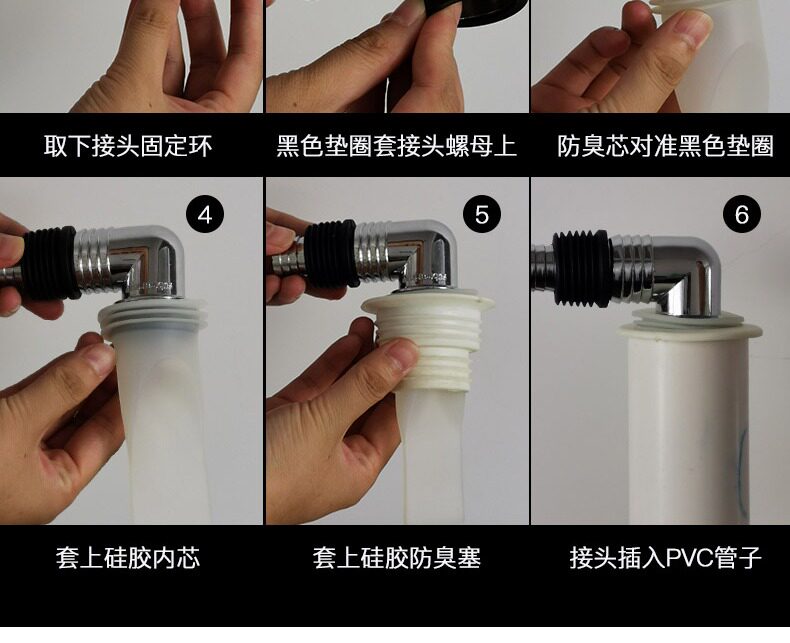 取下接头固定环

黑色垫圈套接头螺母上

防臭芯对准黑色垫圈

4

5

6

套上硅胶内芯

套上硅胶防臭塞

接头插入PVC管子