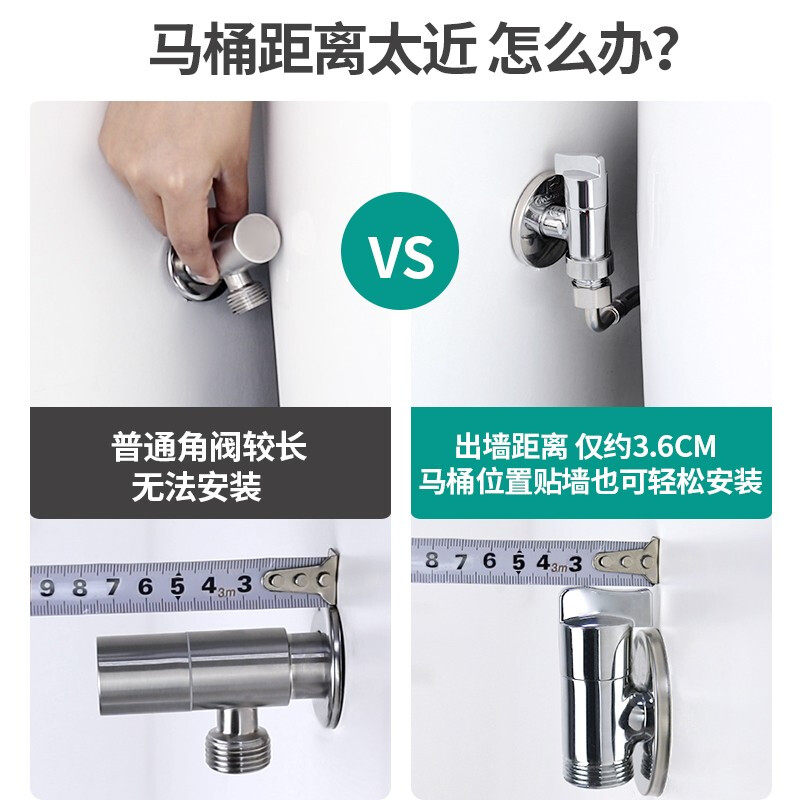 马桶距离太近 怎么办?

VS

普通角阀较长
无法安装

出墙距离 仅约3.6CM
马桶位置贴墙也可轻松安装

9 8 7 6 5 4 3m 3

8 7 6 5 4 3m 3