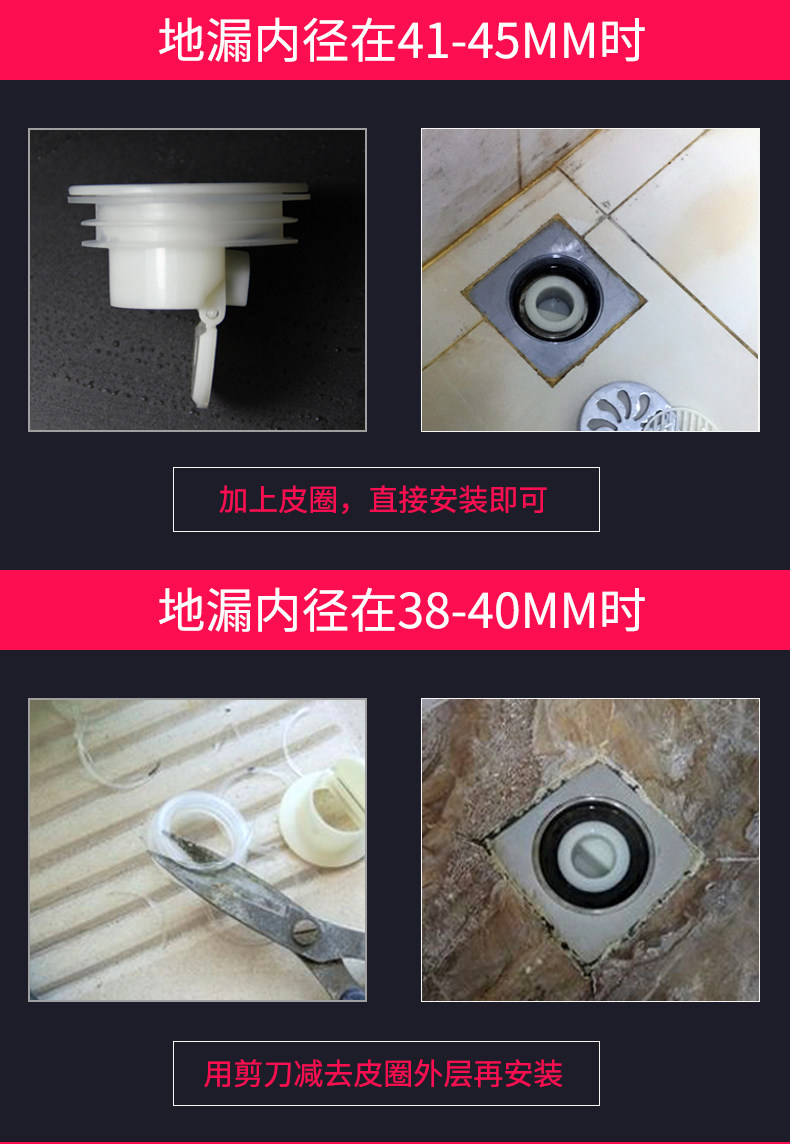 地漏内径在41-45MM时

加上皮圈，直接安装即可

地漏内径在38-40MM时

用剪刀减去皮圈外层再安装