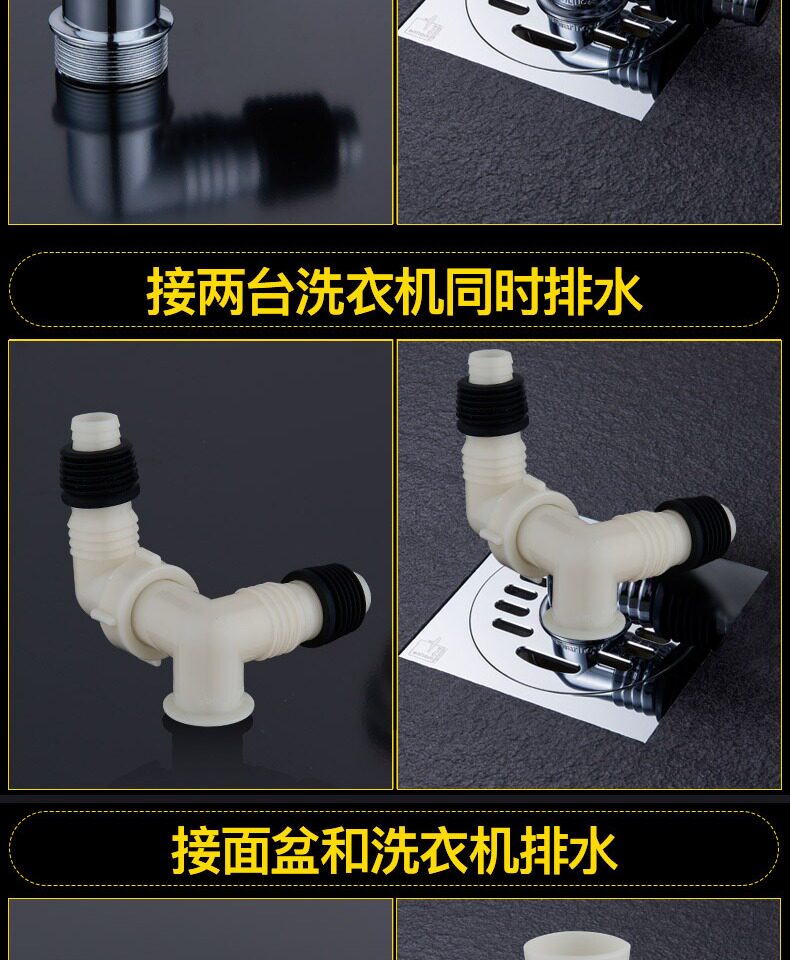 接两台洗衣机同时排水

接面盆和洗衣机排水