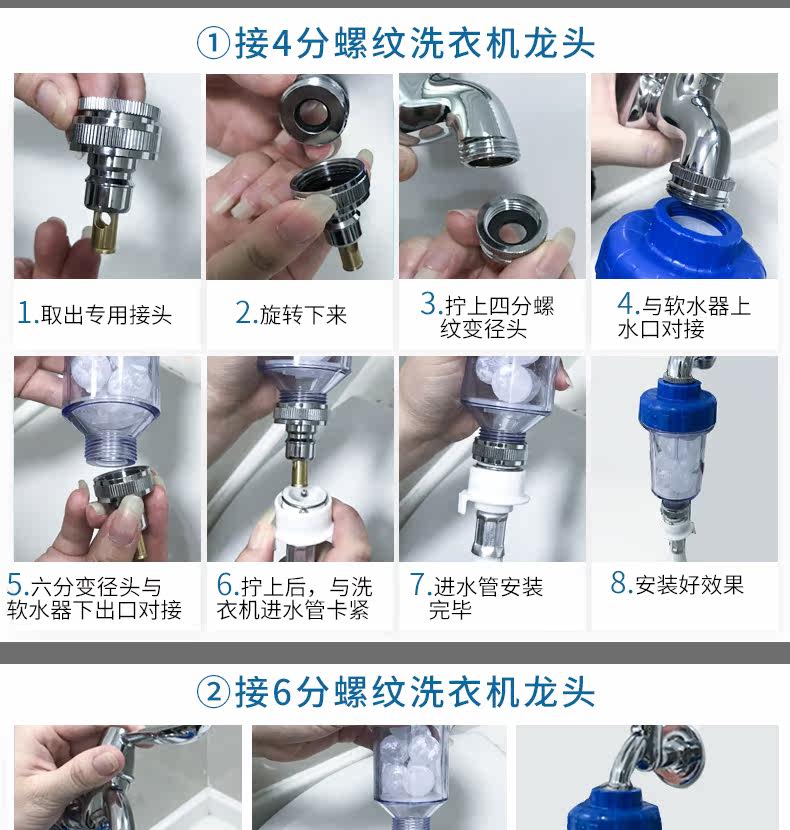 ①接4分螺纹洗衣机龙头

1.取出专用接头

2.旋转下来

3.拧上四分螺纹变径头

4.与软水器上水口对接

5.六分变径头与软水器下出口对接

6.拧上后，与洗衣机进水管卡紧

7.进水管安装完毕

8.安装好效果

②接6分螺纹洗衣机龙头