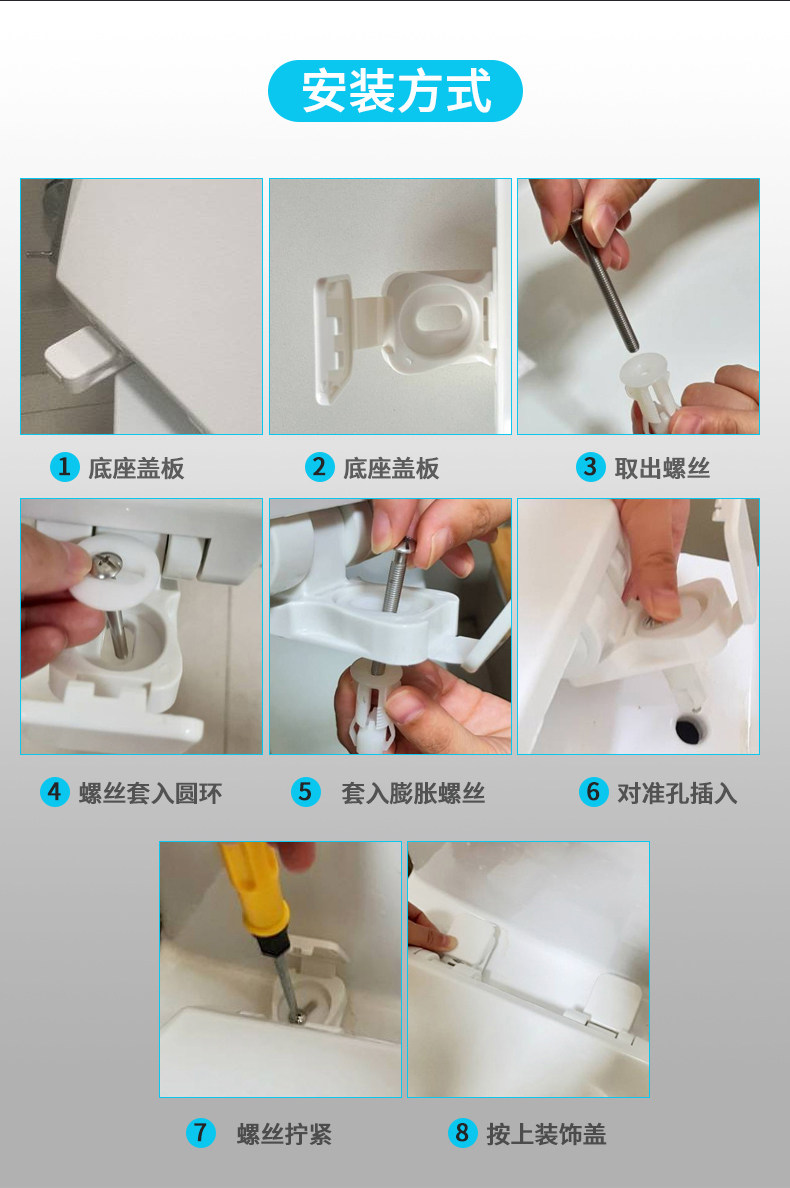 安装方式

1 底座盖板

2 底座盖板

3 取出螺丝

4 螺丝套入圆环

5 套入膨胀螺丝

6 对准孔插入

7 螺丝拧紧

8 按上装饰盖