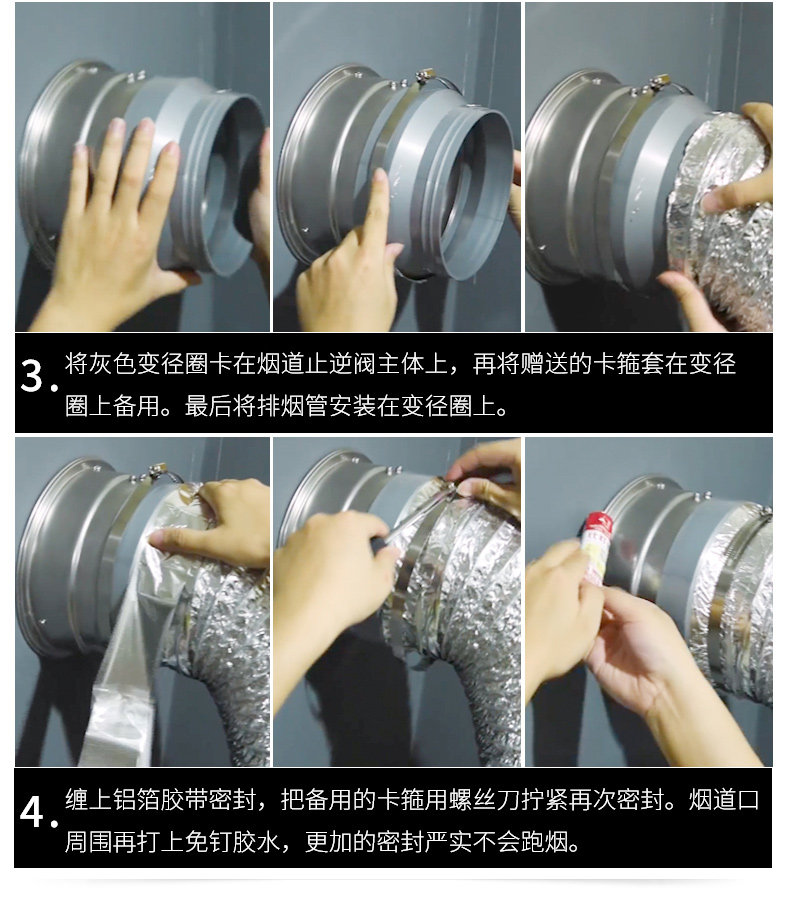 3. 将灰色变径圈卡在烟道止逆阀主体上，再将赠送的卡箍套在变径圈上备用。最后将排烟管安装在变径圈上。

4. 缠上铝箔胶带密封，把备用的卡箍用螺丝刀拧紧再次密封。烟道口周围再打上免钉胶水，更加的密封严实不会跑烟。